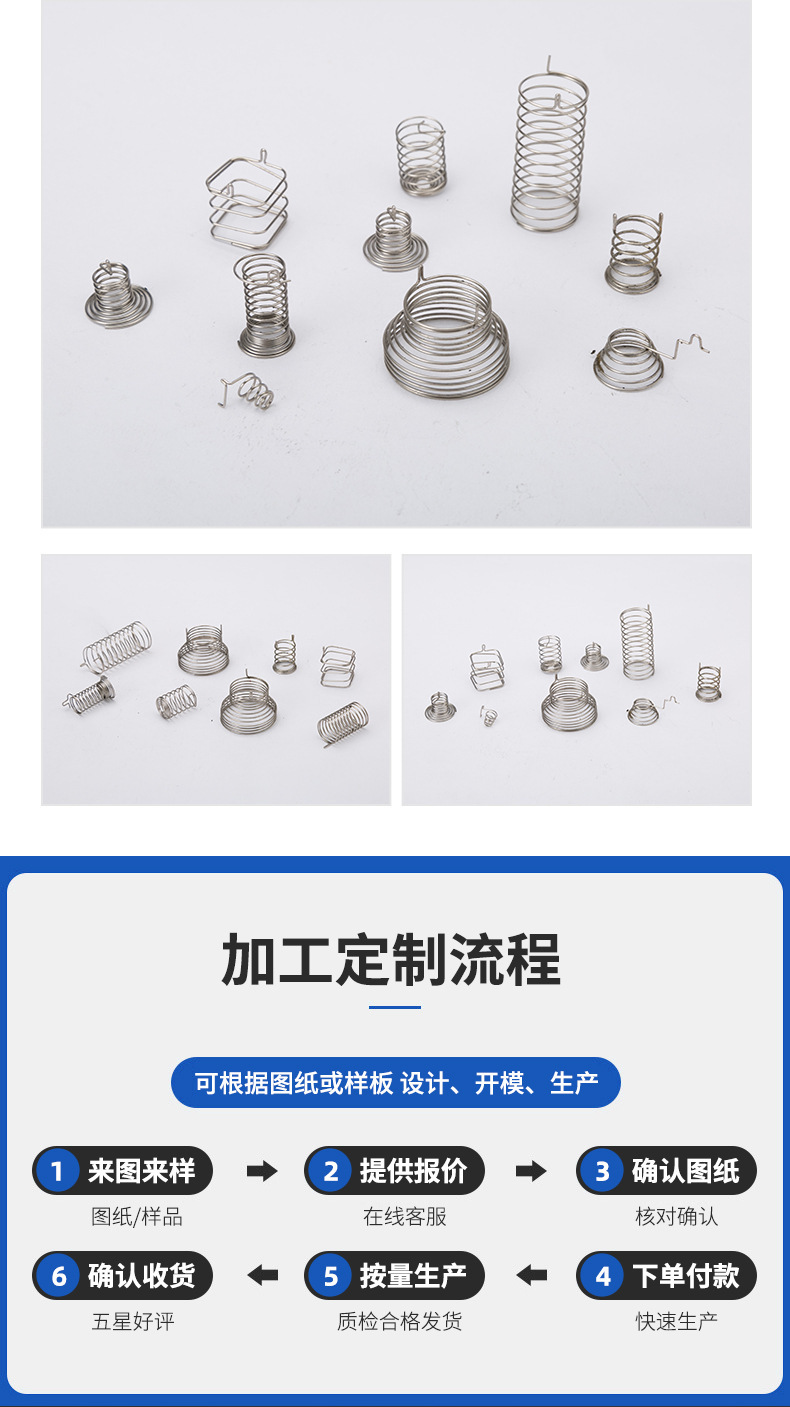 加工定制流程

可根据图纸或样板 设计、开模、生产

1 来图来样
图纸/样品

2 提供报价
在线客服

3 确认图纸
核对确认

6 确认收货
五星好评

5 按量生产
质检合格发货

4 下单付款
快速生产