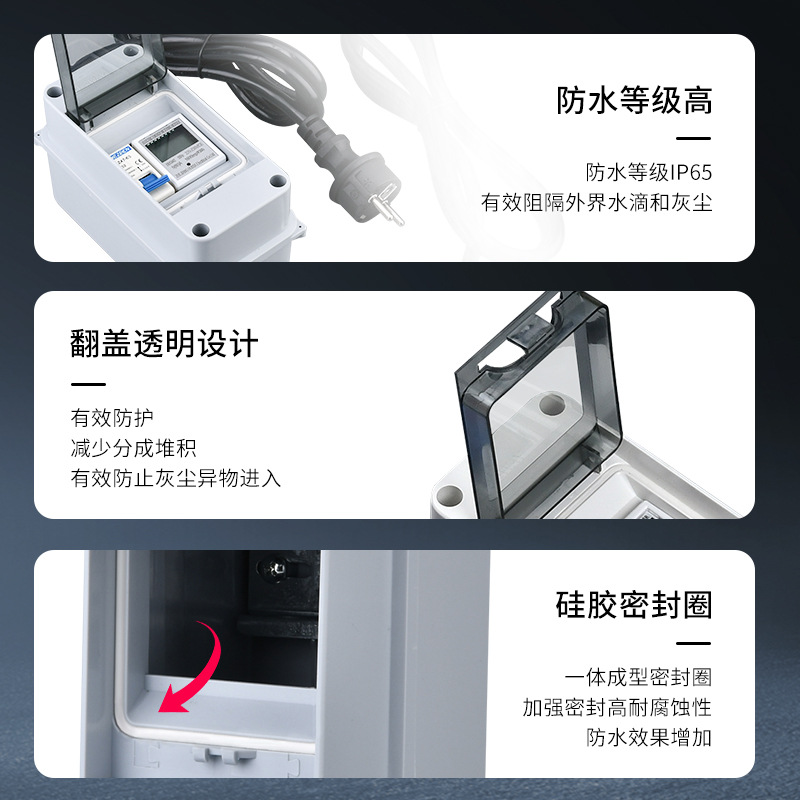 防水等级高

防水等级IP65
有效阻隔外界水滴和灰尘

翻盖透明设计

有效防护
减少分成堆积
有效防止灰尘异物进入

硅胶密封圈

一体成型密封圈
加强密封高耐腐蚀性
防水效果增加