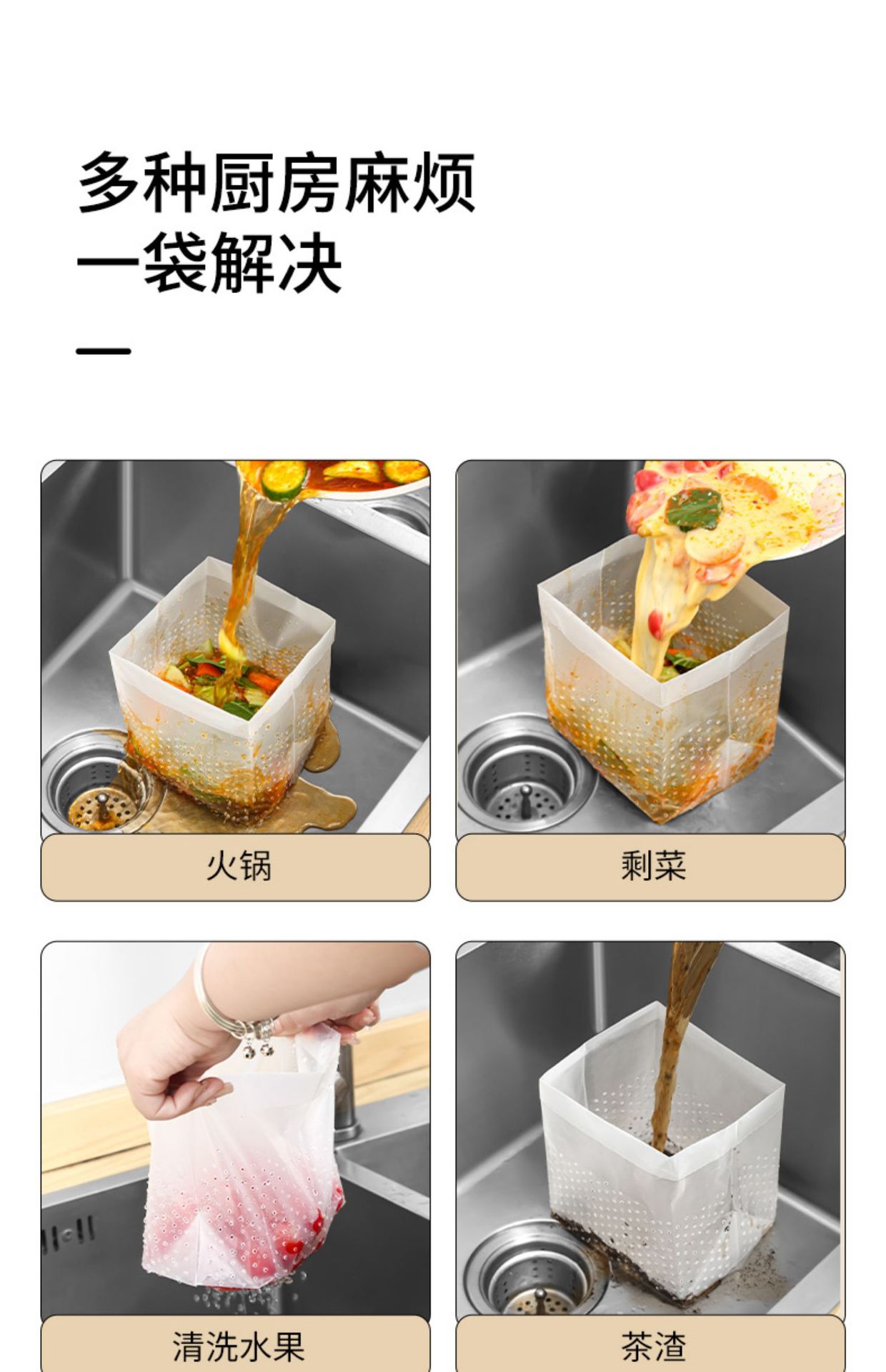 多种厨房麻烦
一袋解决

火锅

剩菜

清洗水果

茶渣