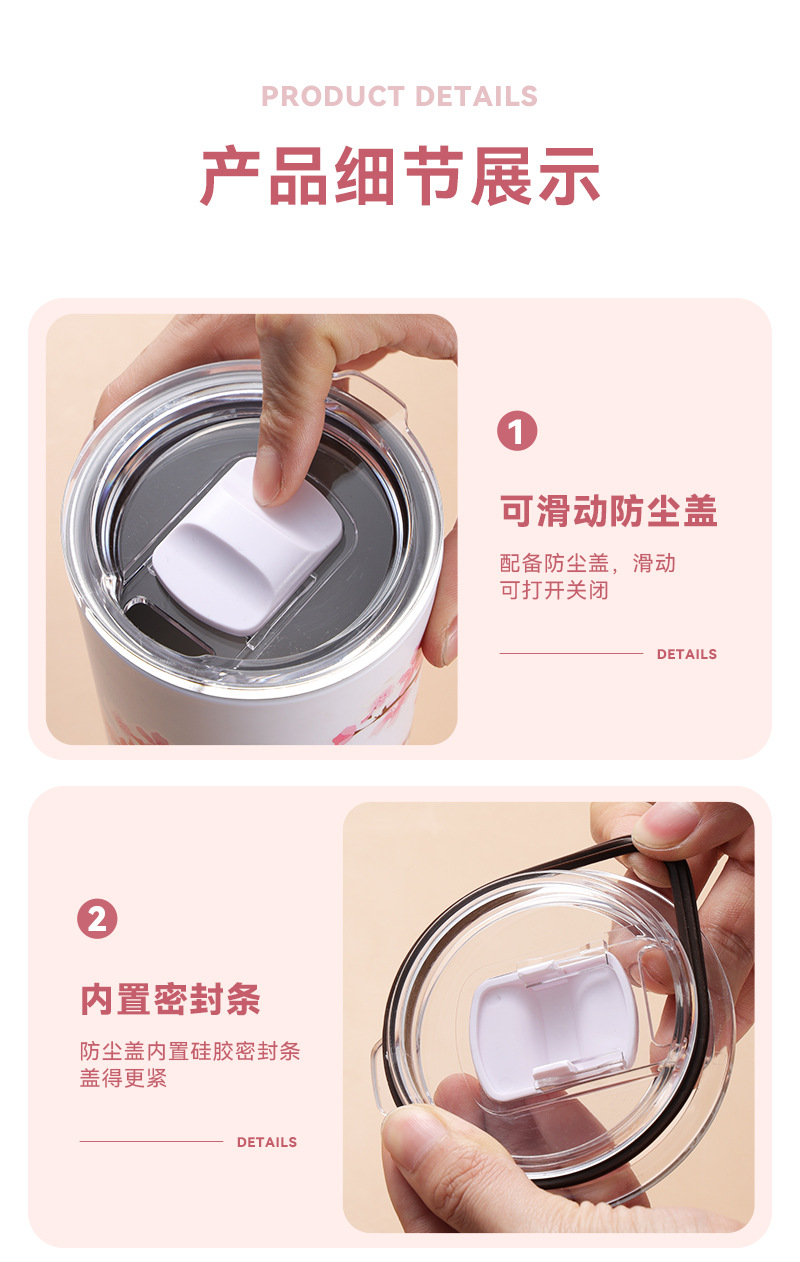 PRODUCT DETAILS

产品细节展示

1

可滑动防尘盖

配备防尘盖，滑动可打开关闭

DETAILS

2

内置密封条

防尘盖内置硅胶密封条盖得更紧

DETAILS