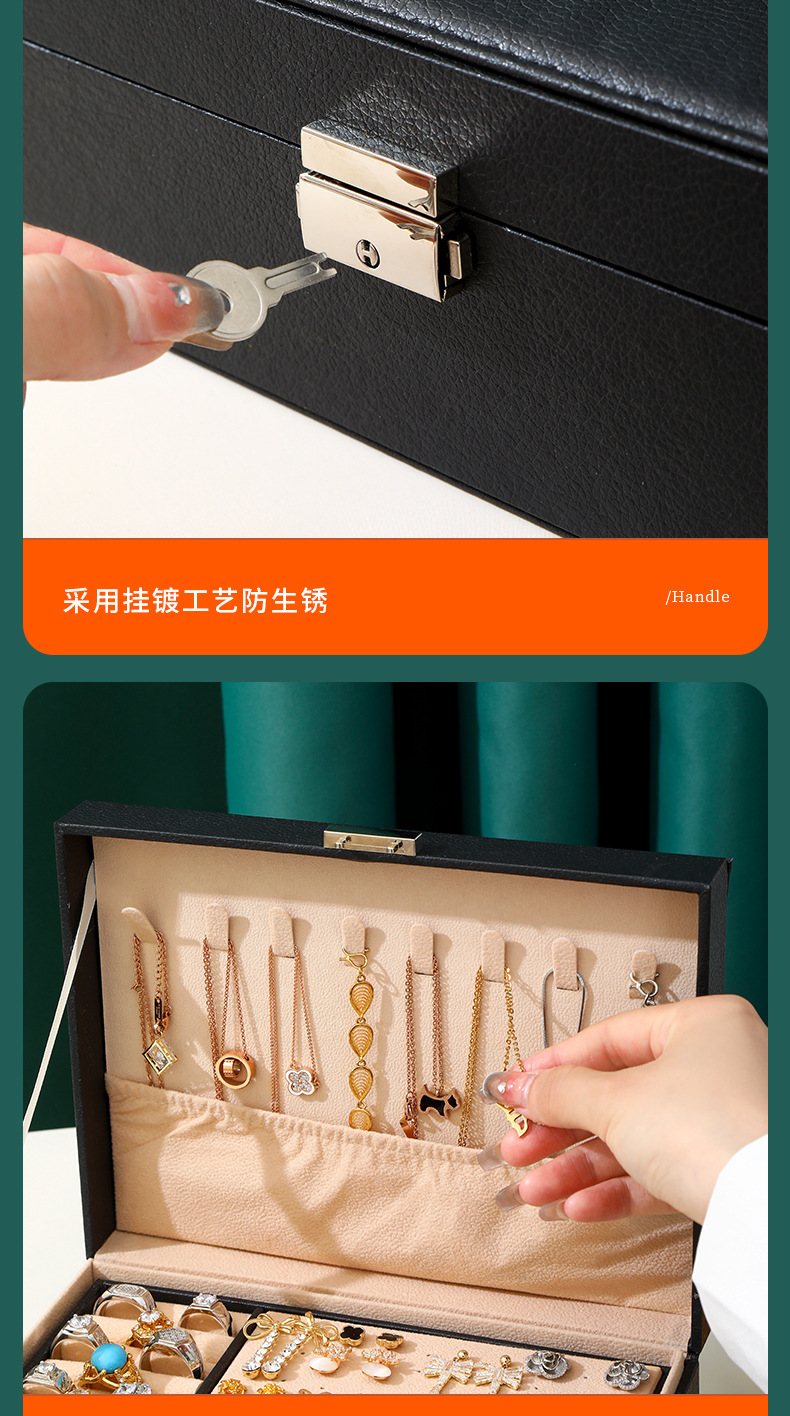 采用挂镀工艺防生锈

/Handle