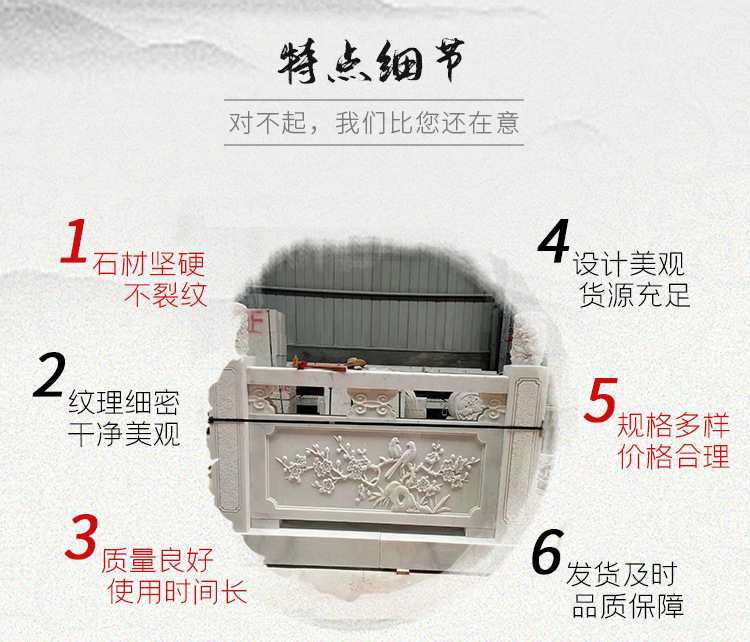 特点细节

对不起，我们比您还在意

1 石材坚硬
不裂纹

2 纹理细密
干净美观

3 质量良好
使用时间长

4 设计美观
货源充足

5 规格多样
价格合理

6 发货及时
品质保障