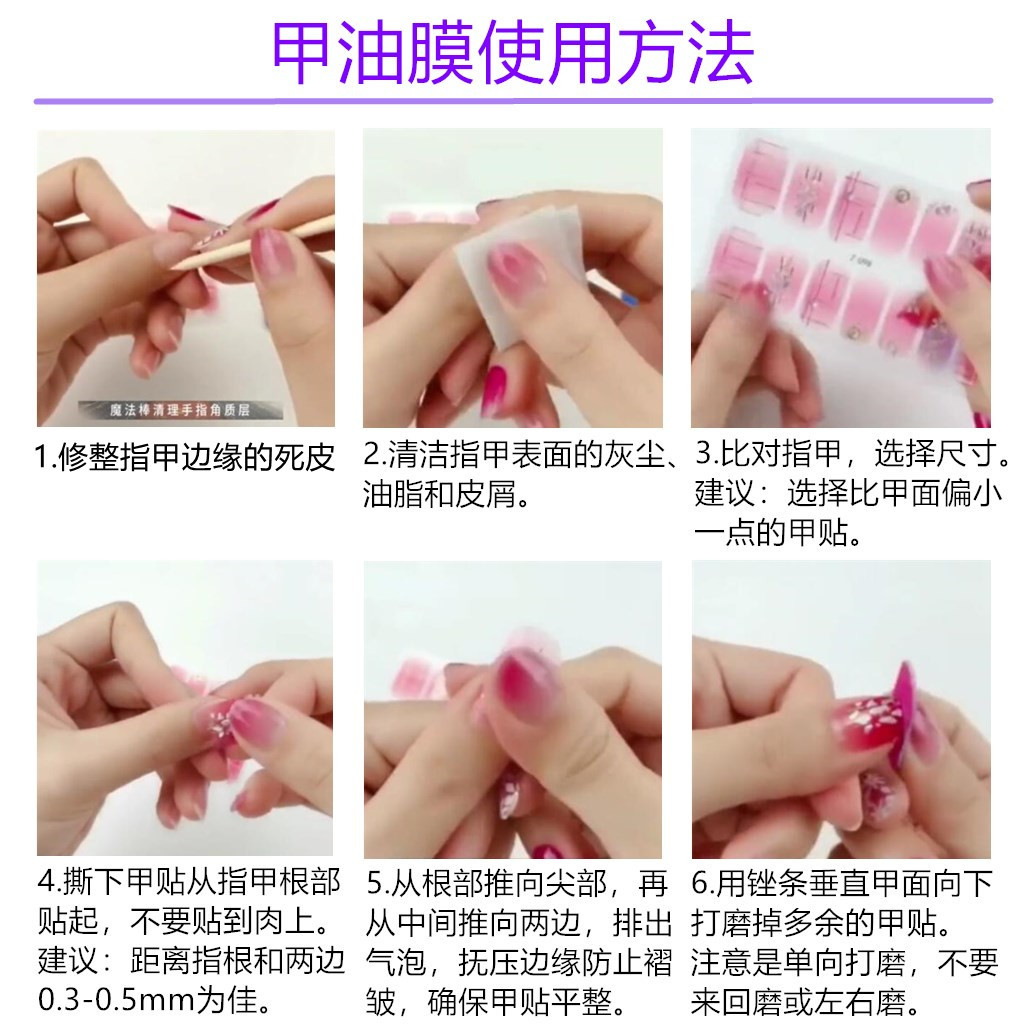 甲油膜使用方法

魔法棒清理手指角质层

1.修整指甲边缘的死皮

2.清洁指甲表面的灰尘、油脂和皮屑。

3.比对指甲，选择尺寸。建议：选择比甲面偏小一点的甲贴。

4.撕下甲贴从指甲根部贴起，不要贴到肉上。建议：距离指根和两边0.3-0.5mm为佳。

5.从根部推向尖部，再从中间推向两边，排出气泡，抚压边缘防止褶皱，确保甲贴平整。

6.用锉条垂直甲面向下打磨掉多余的甲贴。注意是单向打磨，不要来回磨或左右磨。