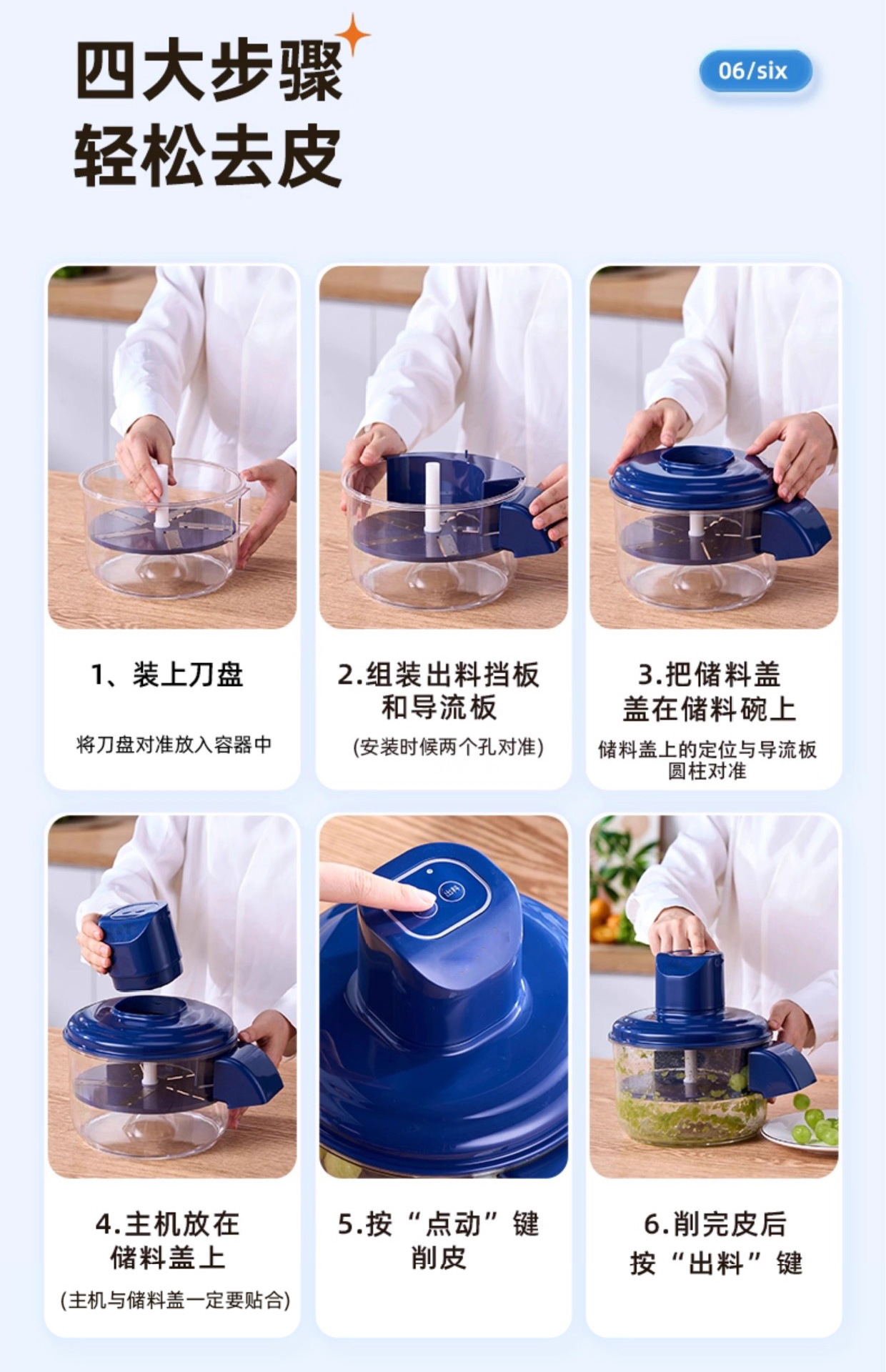 四大步骤
轻松去皮

06/six

1、装上刀盘

将刀盘对准放入容器中

2.组装出料挡板和导流板

(安装时候两个孔对准)

3.把储料盖盖在储料碗上

储料盖上的定位与导流板圆柱对准

4.主机放在储料盖上

(主机与储料盖一定要贴合)

5.按“点动”键削皮

6.削完皮后按“出料”键