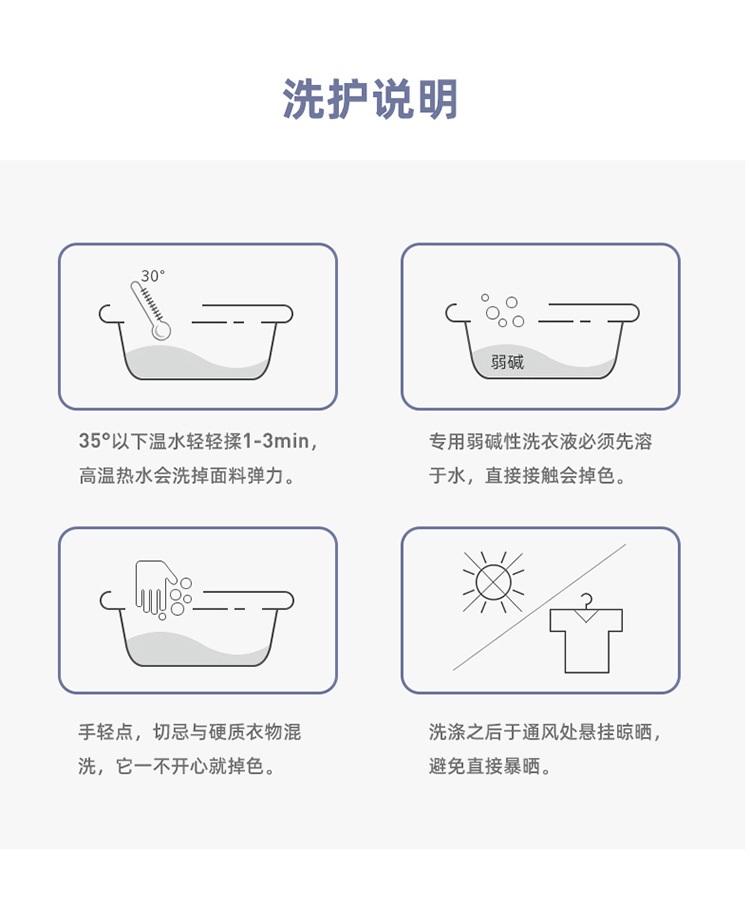 洗护说明

30°

35°以下温水轻轻揉1-3min，高温热水会洗掉面料弹力。

弱碱

专用弱碱性洗衣液必须先溶于水，直接接触会掉色。

手轻点，切忌与硬质衣物混洗，它一不开心就掉色。

洗涤之后于通风处悬挂晾晒，避免直接暴晒。