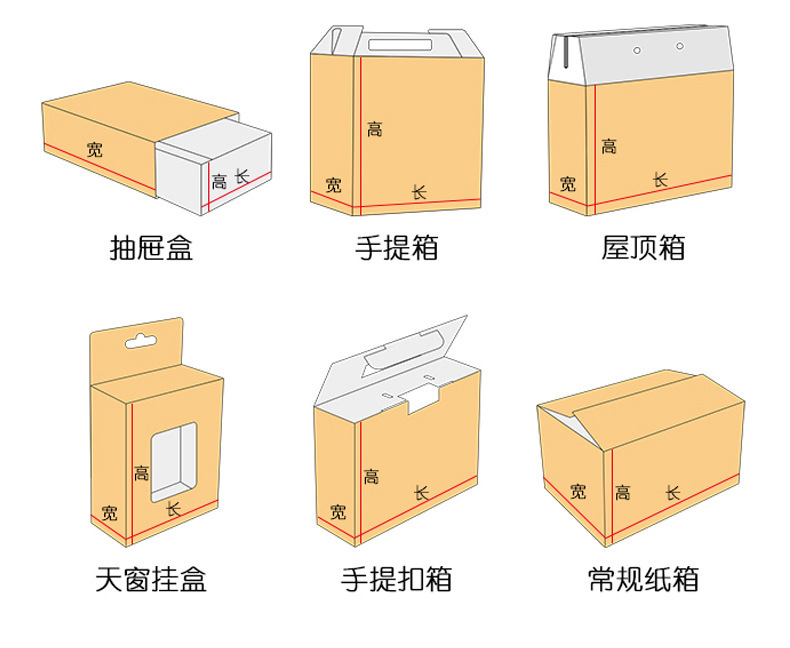 宽
高 长
抽屉盒

高
宽
长
手提箱

高
宽
长
屋顶箱

高
宽
长
天窗挂盒

高
宽
长
手提扣箱

宽
高
长
常规纸箱