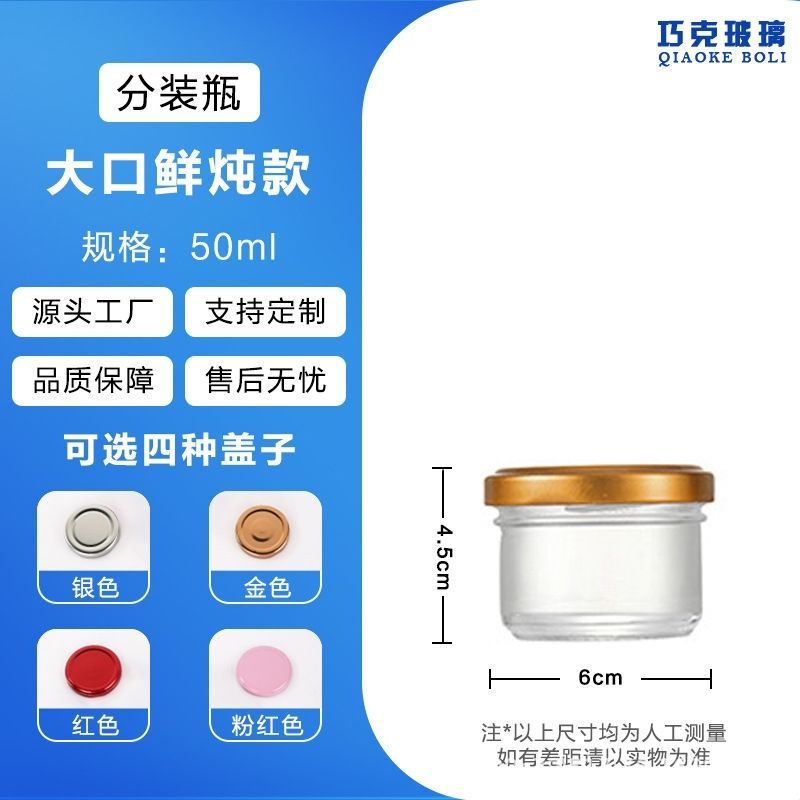 巧克玻璃
QIAOKE BOLI

分装瓶

大口鲜炖款

规格：50ml

源头工厂

支持定制

品质保障

售后无忧

可选四种盖子

银色

金色

红色

粉红色

4.5cm

6cm

注*以上尺寸均为人工测量
如有差距请以实物为准