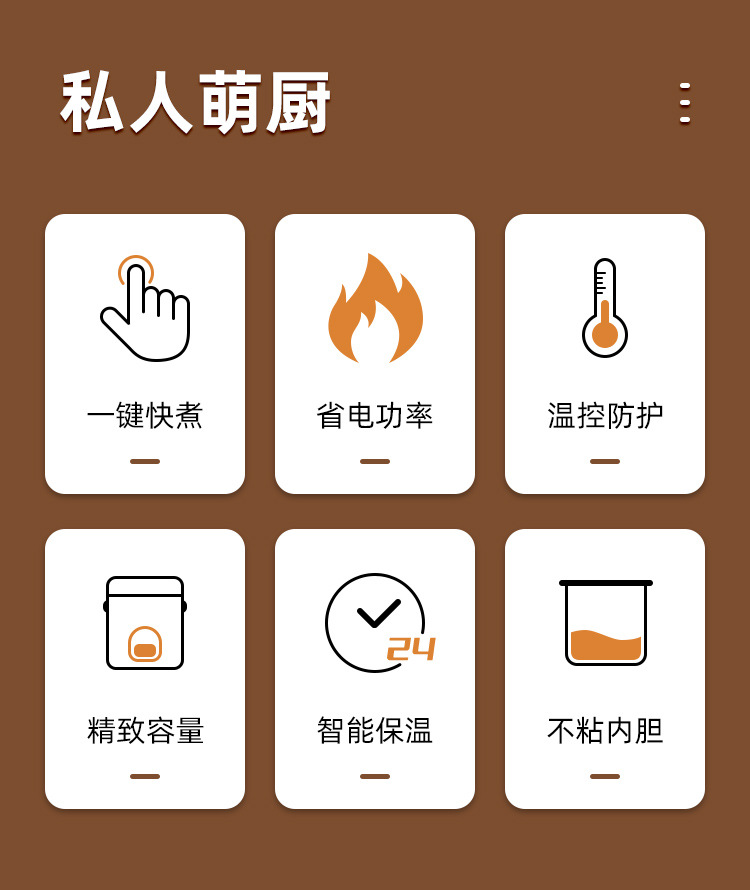 私人萌厨

一键快煮

省电功率

温控防护

精致容量

24

智能保温

不粘内胆