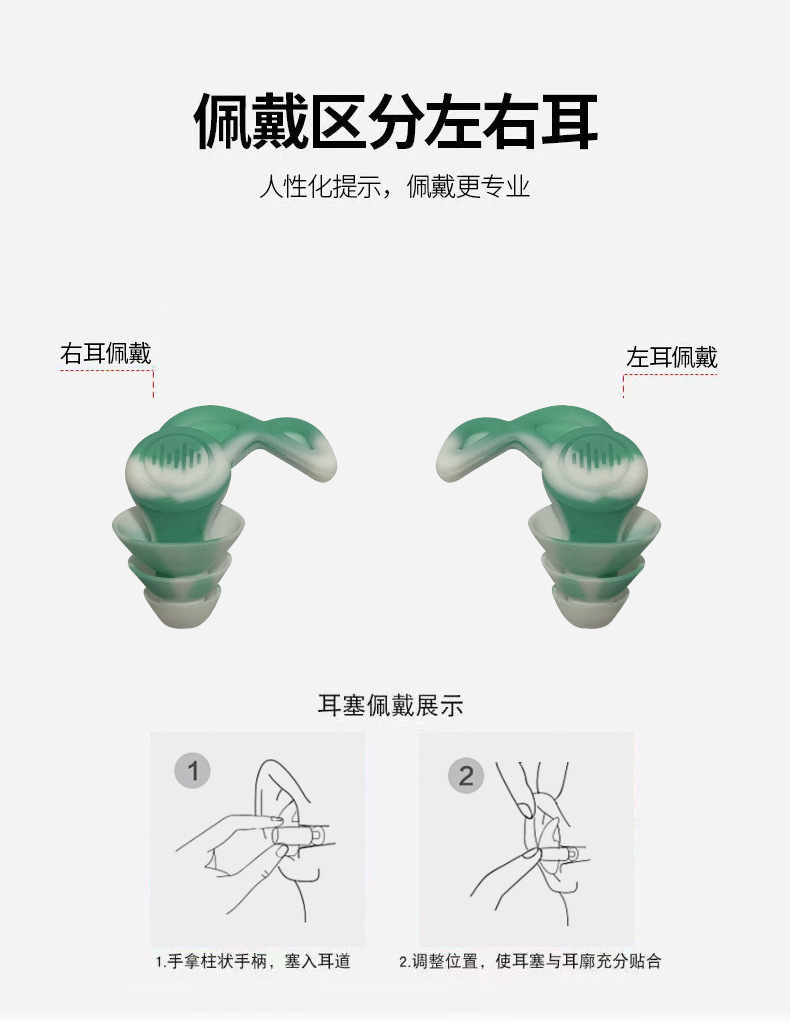 佩戴区分左右耳

人性化提示，佩戴更专业

右耳佩戴

左耳佩戴

耳塞佩戴展示

1

2

1.手拿柱状手柄，塞入耳道

2.调整位置，使耳塞与耳廓充分贴合