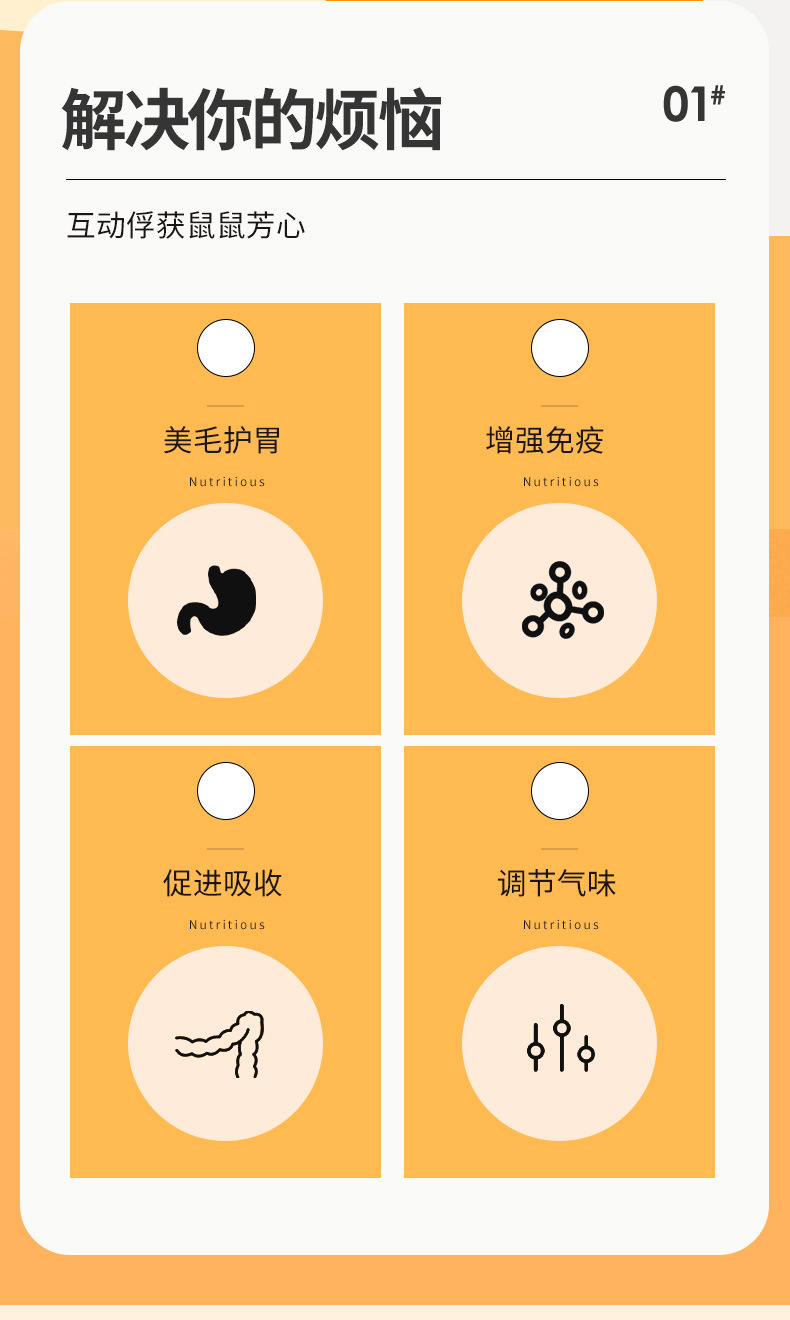 解决你的烦恼

01#

互动俘获鼠鼠芳心

美毛护胃

Nutritious

增强免疫

Nutritious

促进吸收

Nutritious

调节气味

Nutritious