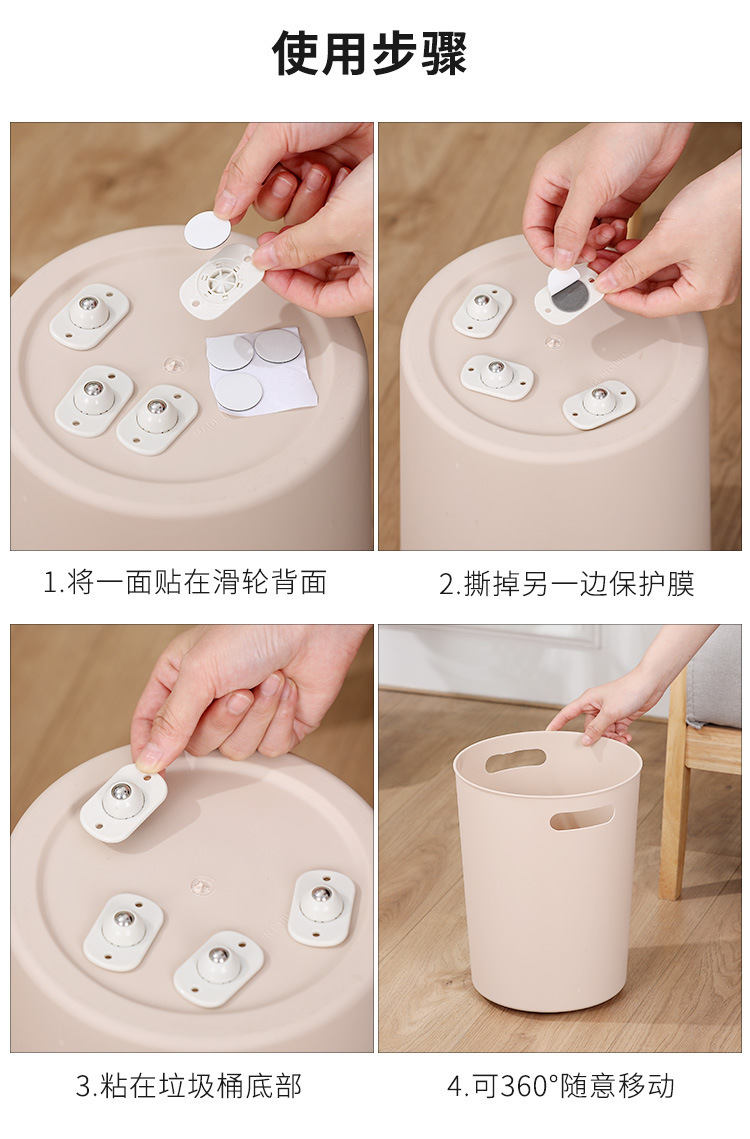 使用步骤

1.将一面贴在滑轮背面

2.撕掉另一边保护膜

3.粘在垃圾桶底部

4.可360°随意移动