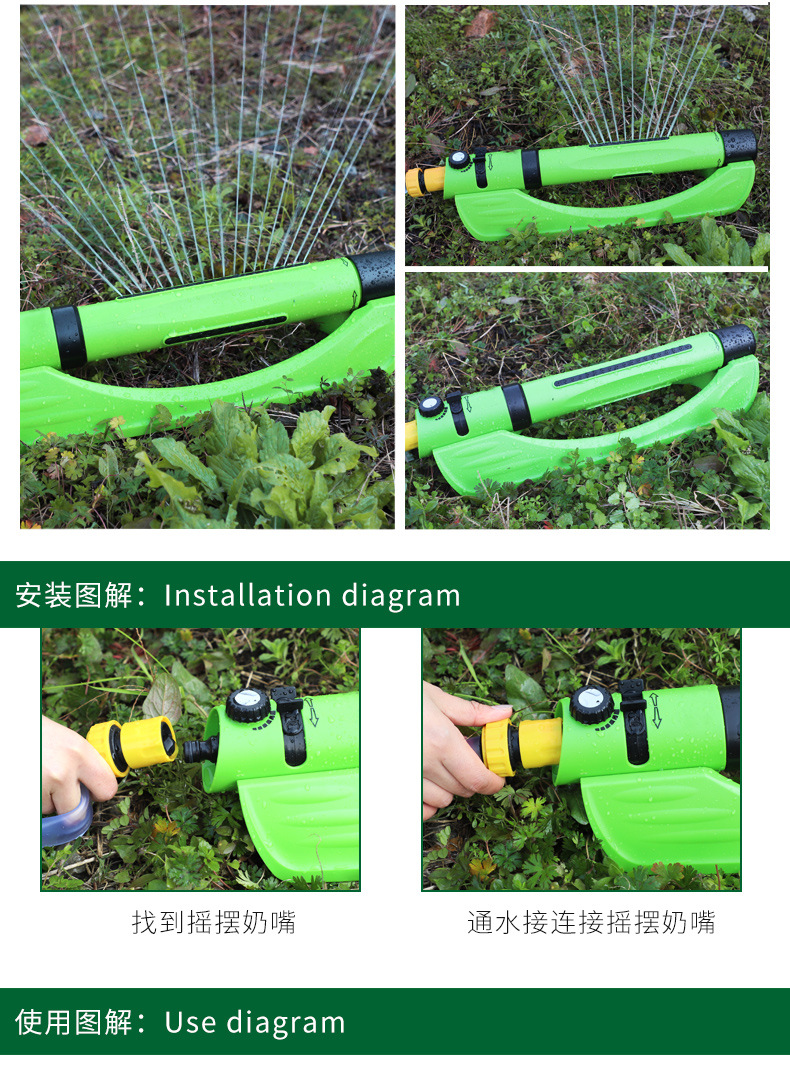 安装图解：Installation diagram

找到摇摆奶嘴

通水接连接摇摆奶嘴

使用图解：Use diagram