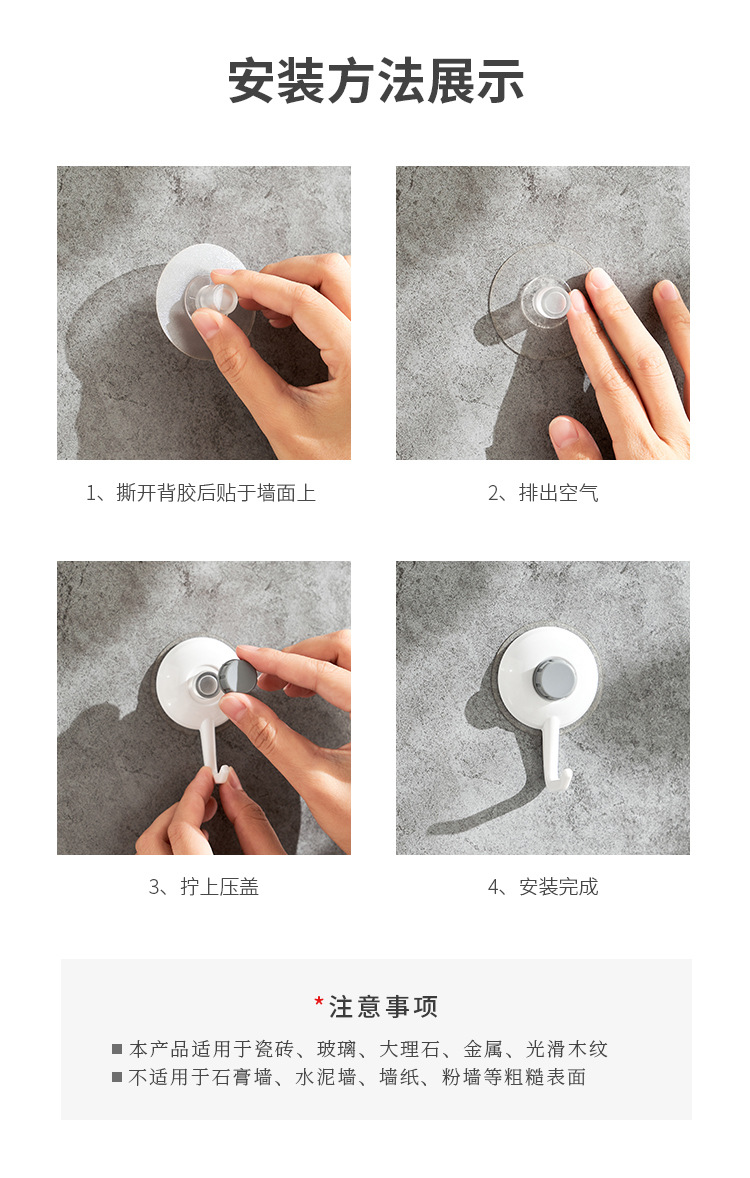 安装方法展示

1、撕开背胶后贴于墙面上

2、排出空气

3、拧上压盖

4、安装完成

*注意事项

■ 本产品适用于瓷砖、玻璃、大理石、金属、光滑木纹
■ 不适用于石膏墙、水泥墙、墙纸、粉墙等粗糙表面