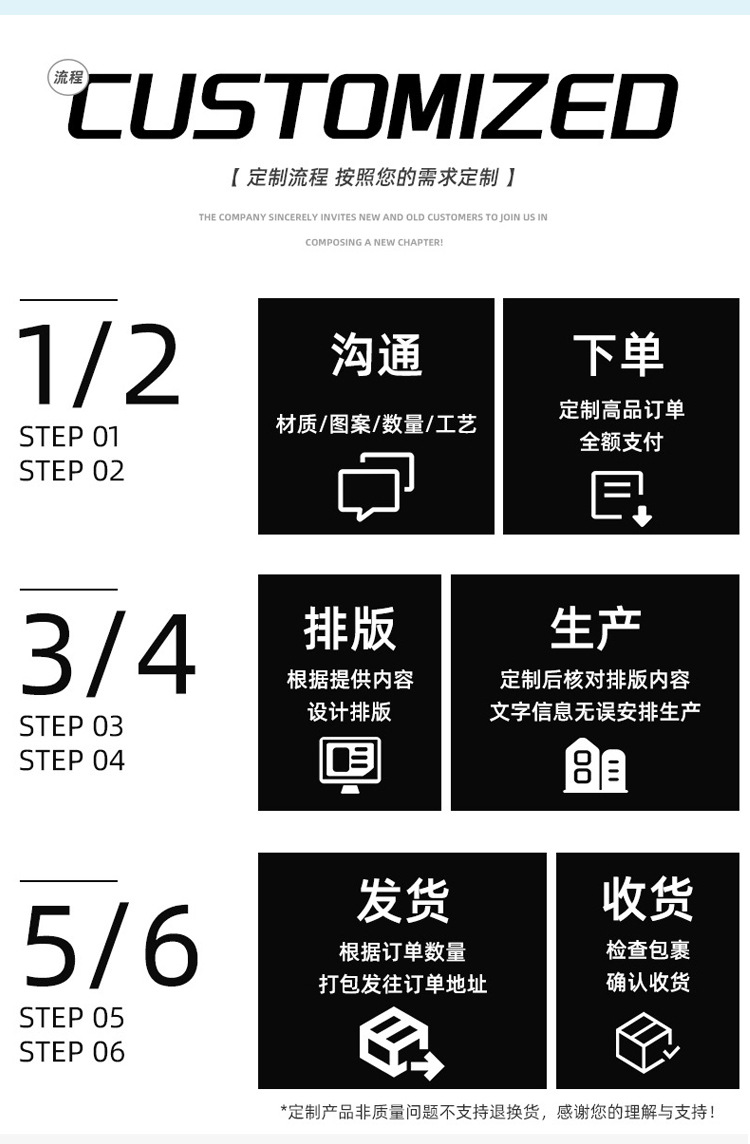 流程 CUSTOMIZED

【 定制流程 按照您的需求定制 】

THE COMPANY SINCERELY INVITES NEW AND OLD CUSTOMERS TO JOIN US IN COMPOSING A NEW CHAPTER!

1/2
STEP 01
STEP 02

沟通
材质/图案/数量/工艺

下单
定制高品订单
全额支付

3/4
STEP 03
STEP 04

排版
根据提供内容
设计排版

生产
定制后核对排版内容
文字信息无误安排生产

5/6
STEP 05
STEP 06

发货
根据订单数量
打包发往订单地址

收货
检查包裹
确认收货

*定制产品非质量问题不支持退换货，感谢您的理解与支持！