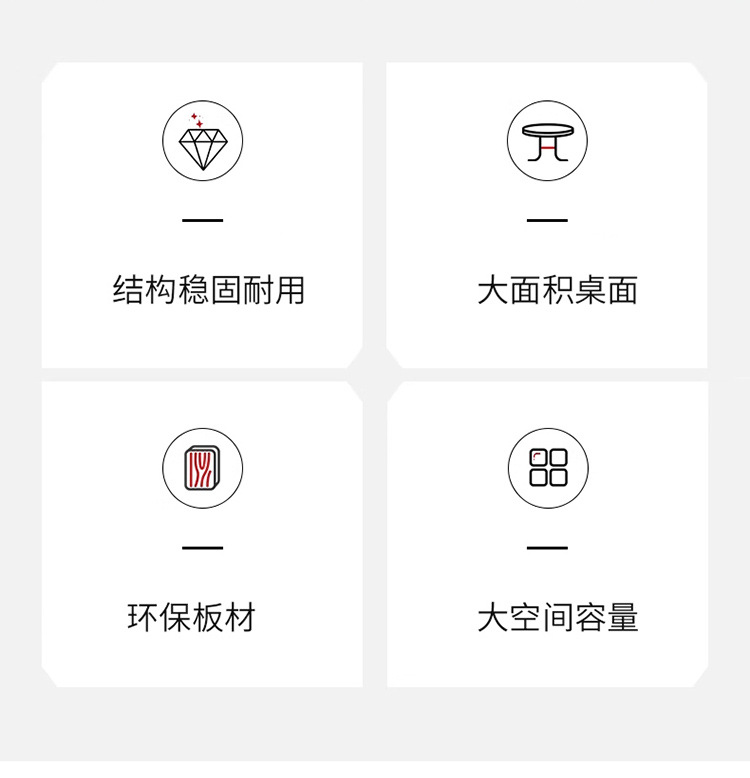 结构稳固耐用

大面积桌面

环保板材

大空间容量