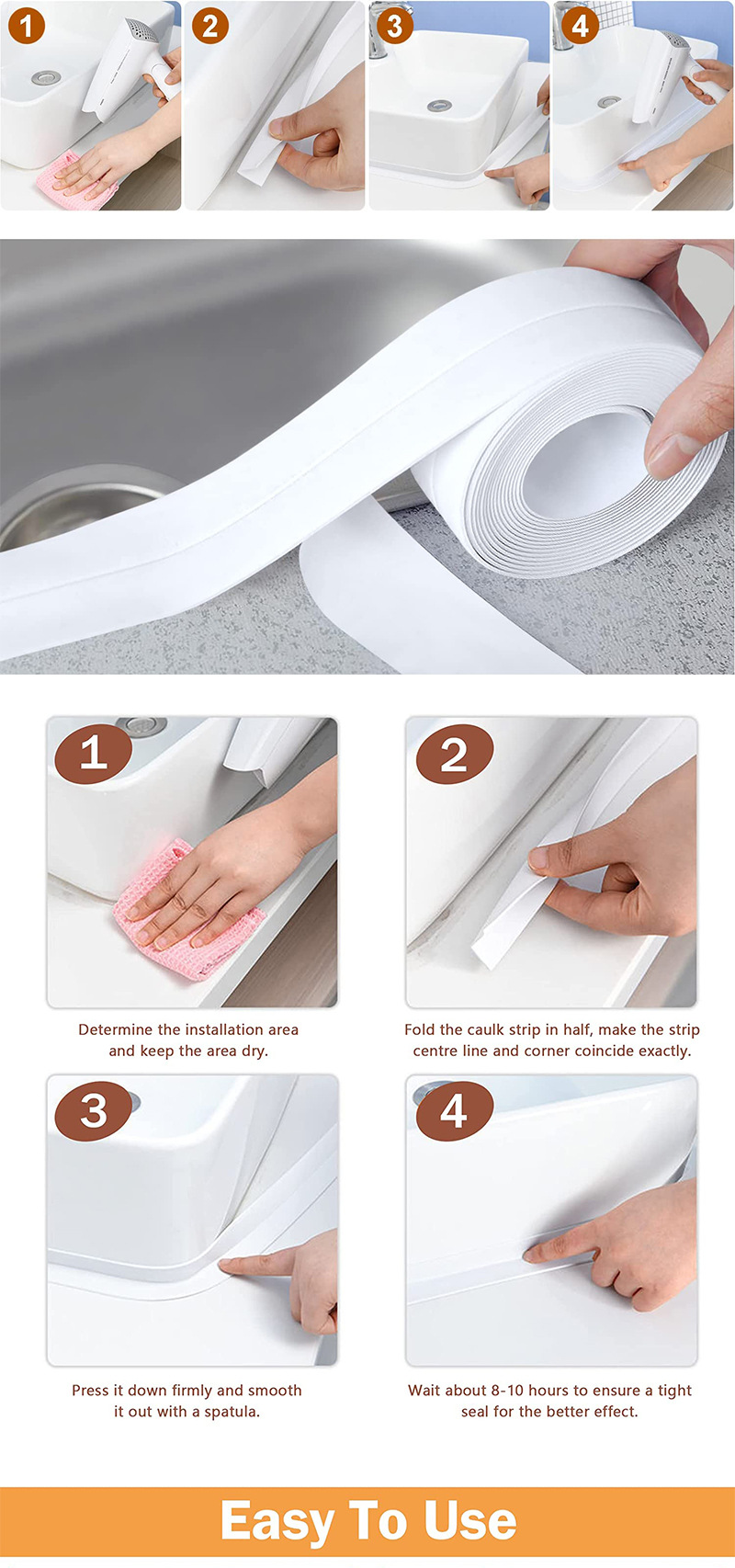 1
2
3
4

1
Determine the installation area and keep the area dry.

2
Fold the caulk strip in half, make the strip centre line and corner coincide exactly.

3
Press it down firmly and smooth it out with a spatula.

4
Wait about 8-10 hours to ensure a tight seal for the better effect.

Easy To Use