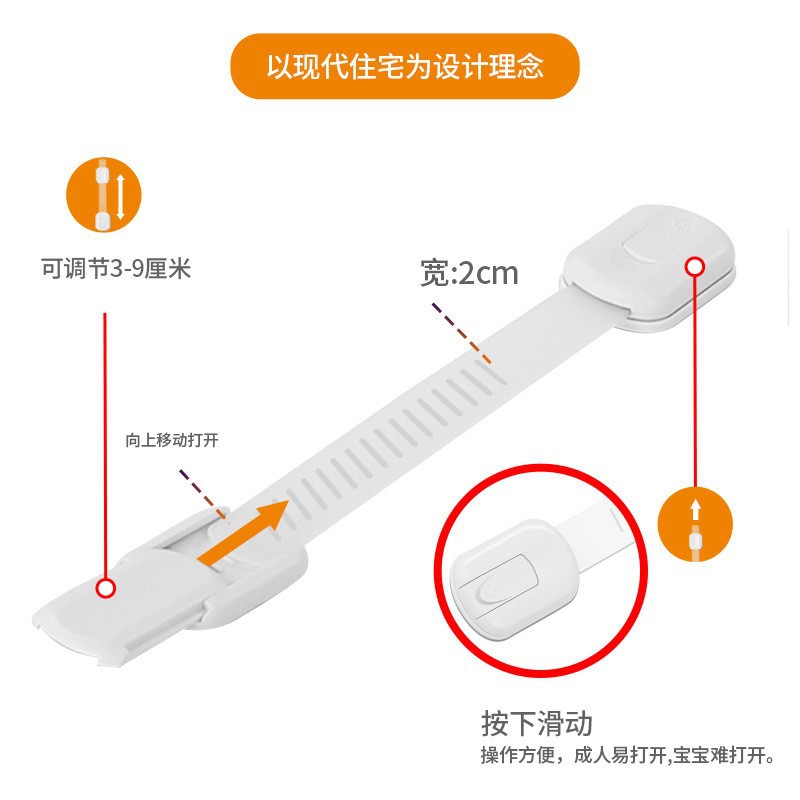 以现代住宅为设计理念

可调节3-9厘米

宽:2cm

向上移动打开

按下滑动

操作方便，成人易打开,宝宝难打开。