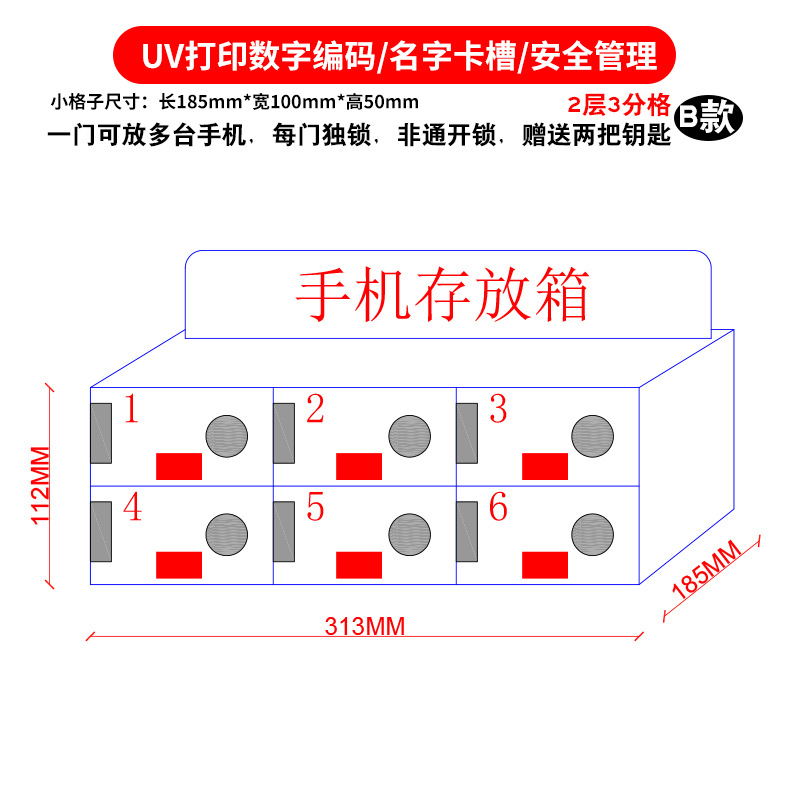 UV打印数字编码/名字卡槽/安全管理

小格子尺寸：长185mm*宽100mm*高50mm

2层3分格

B款

一门可放多台手机，每门独锁，非通开锁，赠送两把钥匙

手机存放箱

1

2

3

4

5

6

112MM

313MM

185MM