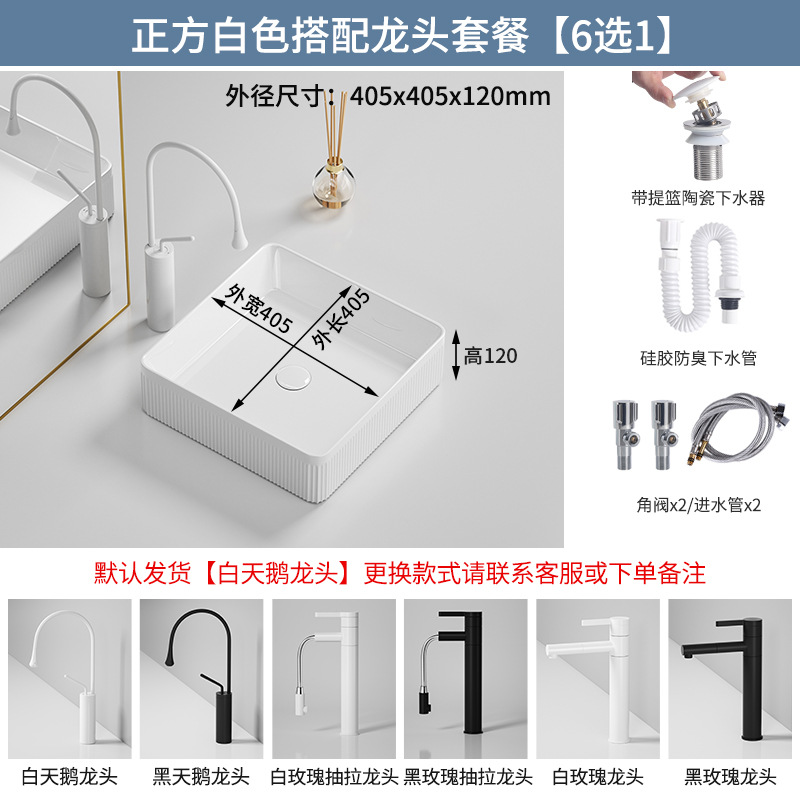 正方白色搭配龙头套餐【6选1】

外径尺寸：405x405x120mm

外宽405
外长405
高120

带提篮陶瓷下水器

硅胶防臭下水管

角阀x2/进水管x2

默认发货【白天鹅龙头】更换款式请联系客服或下单备注

白天鹅龙头
黑天鹅龙头
白玫瑰抽拉龙头
黑玫瑰抽拉龙头
白玫瑰龙头
黑玫瑰龙头