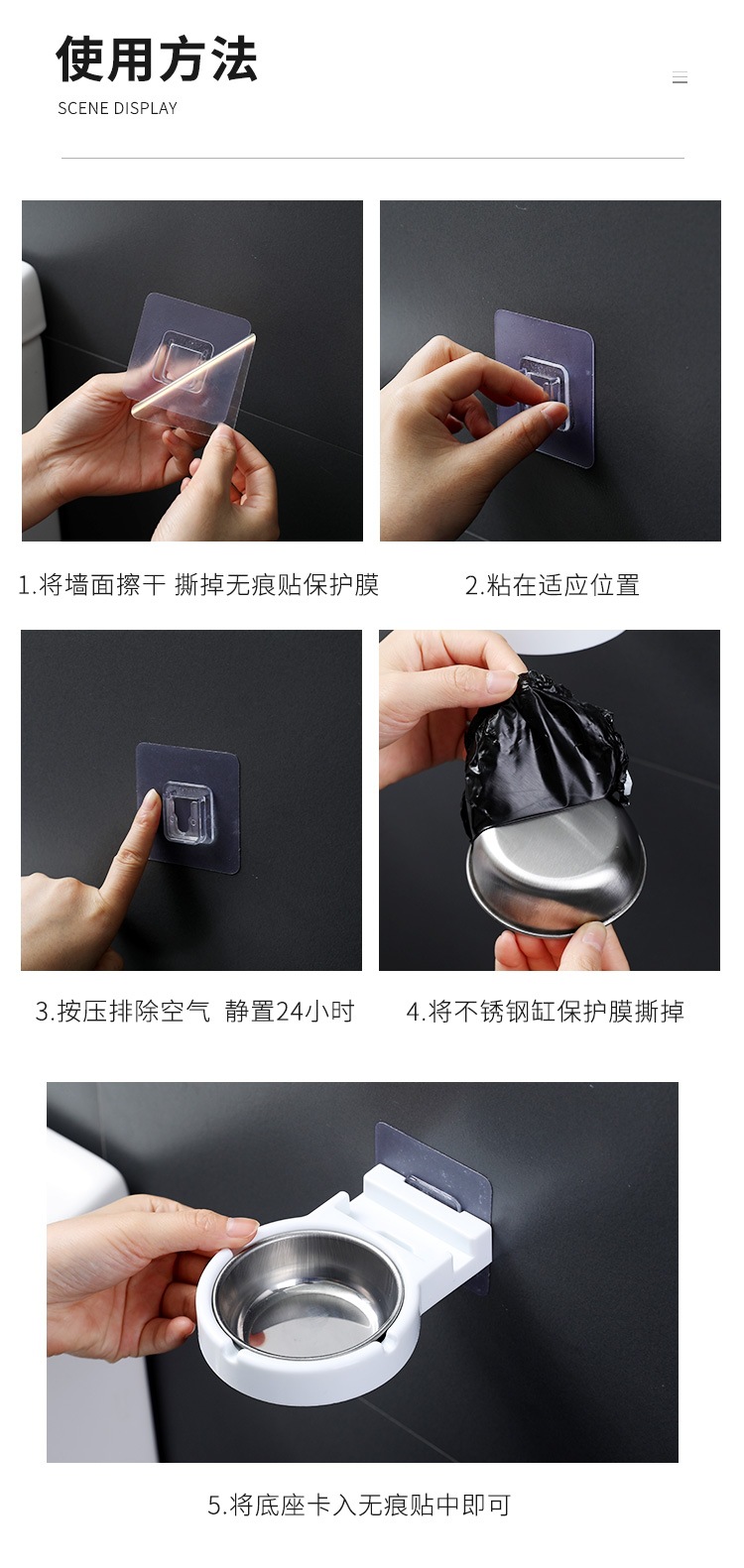 使用方法
SCENE DISPLAY

1.将墙面擦干 撕掉无痕贴保护膜

2.粘在适应位置

3.按压排除空气 静置24小时

4.将不锈钢缸保护膜撕掉

5.将底座卡入无痕贴中即可