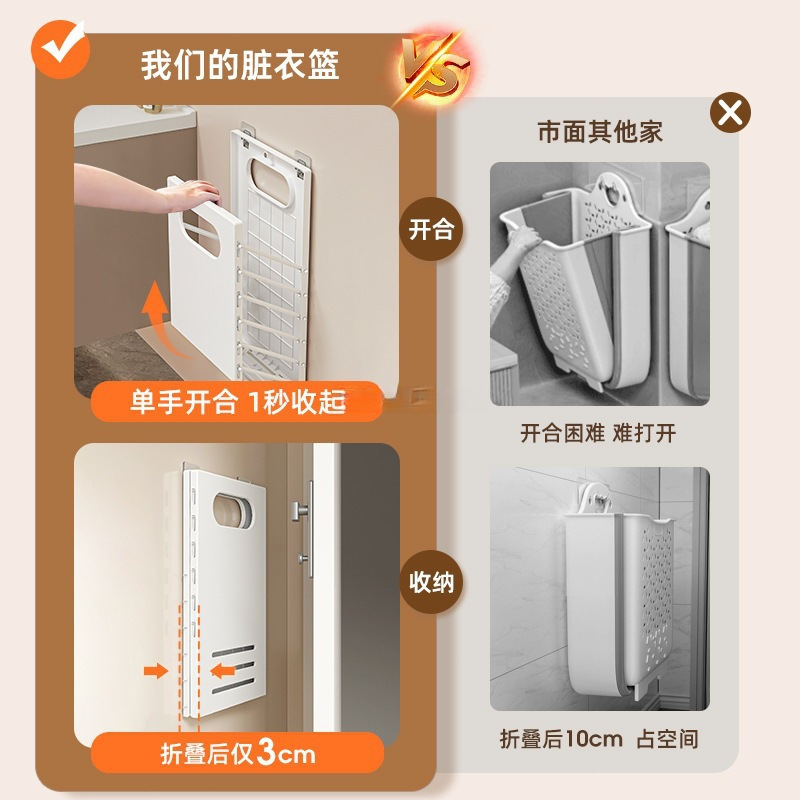 我们的脏衣篮

VS

市面其他家

开合

单手开合 1秒收起

开合困难 难打开

收纳

折叠后仅3cm

折叠后10cm 占空间