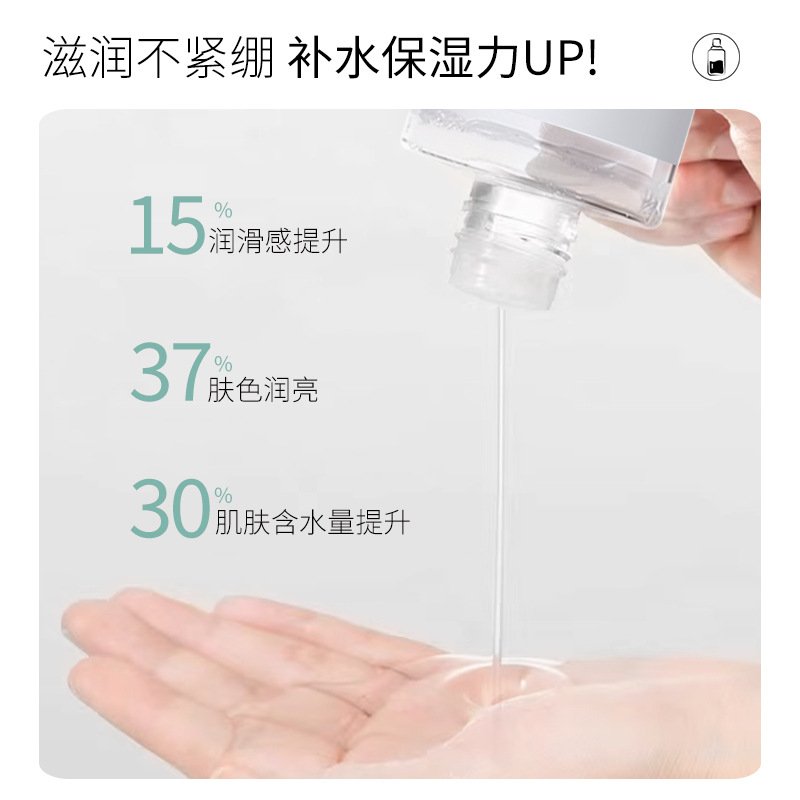 滋润不紧绷 补水保湿力UP!

15% 润滑感提升

37% 肤色润亮

30% 肌肤含水量提升