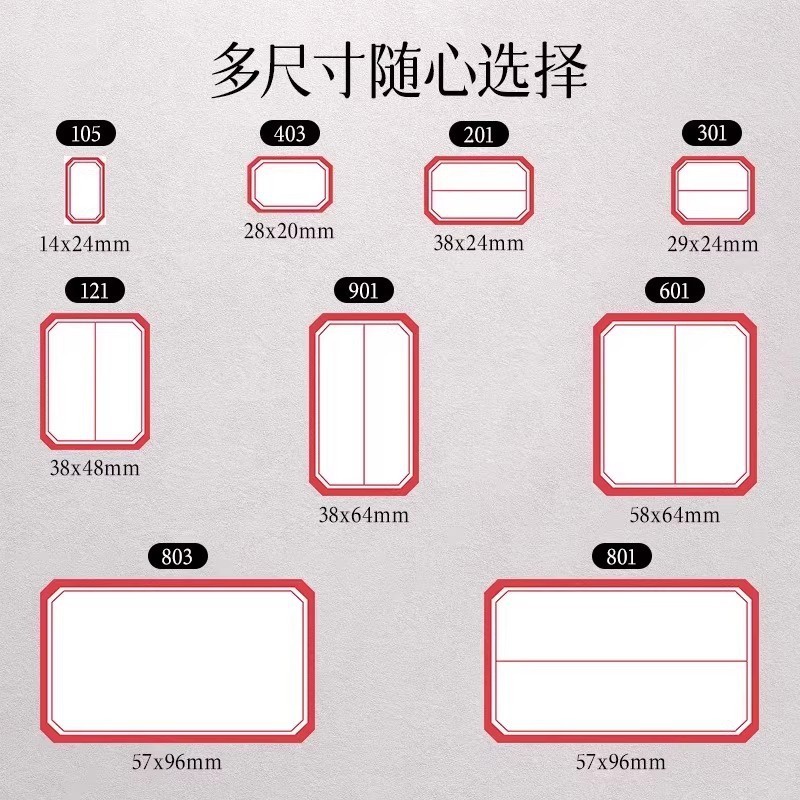 多尺寸随心选择

105
14x24mm

403
28x20mm

201
38x24mm

301
29x24mm

121
38x48mm

901
38x64mm

601
58x64mm

803
57x96mm

801
57x96mm