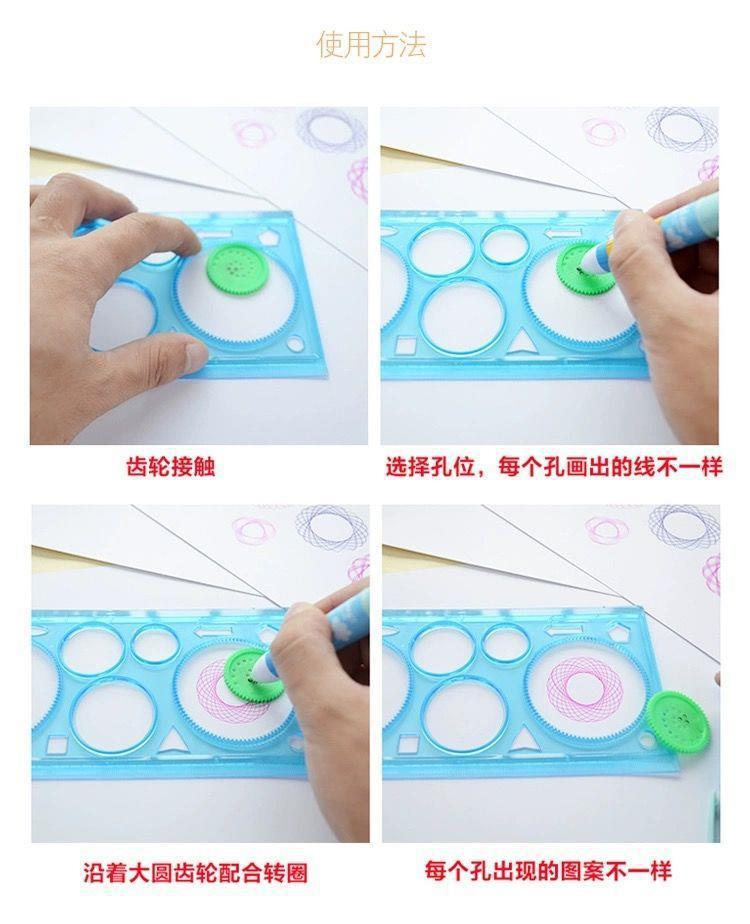 使用方法

齿轮接触

选择孔位，每个孔画出的线不一样

沿着大圆齿轮配合转圈

每个孔出现的图案不一样