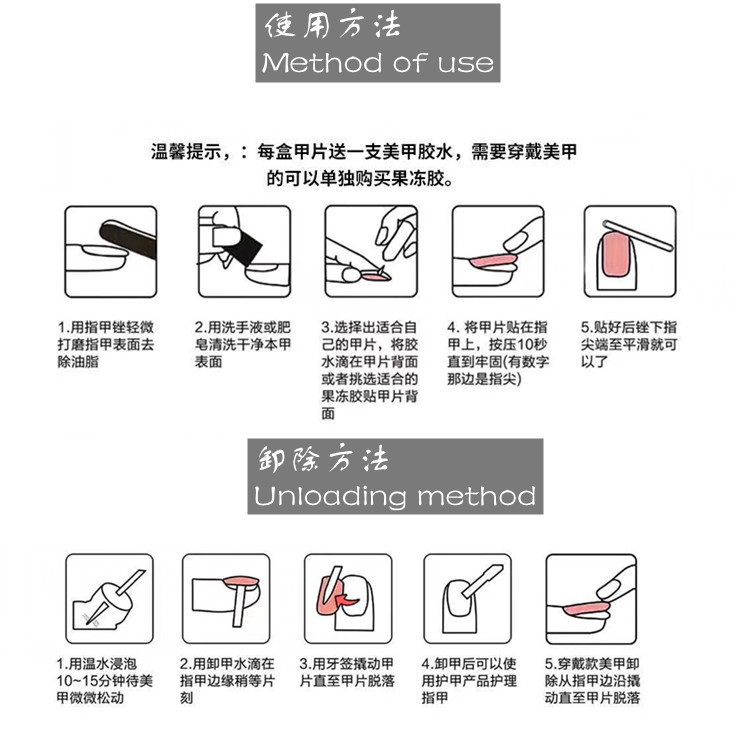 使用方法
Method of use

温馨提示，：每盒甲片送一支美甲胶水，需要穿戴美甲的可以单独购买果冻胶。

1.用指甲锉轻微打磨指甲表面去除油脂

2.用洗手液或肥皂清洗干净本甲表面

3.选择出适合自己的甲片，将胶水滴在甲片背面或者挑选适合的果冻胶贴甲片背面

4. 将甲片贴在指甲上，按压10秒直到牢固(有数字那边是指尖)

5.贴好后锉下指尖端至平滑就可以了

卸除方法
Unloading method

1.用温水浸泡10~15分钟待美甲微微松动

2.用卸甲水滴在指甲边缘稍等片刻

3.用牙签撬动甲片直至甲片脱落

4.卸甲后可以使用护甲产品护理指甲

5.穿戴款美甲卸除从指甲边沿撬动直至甲片脱落