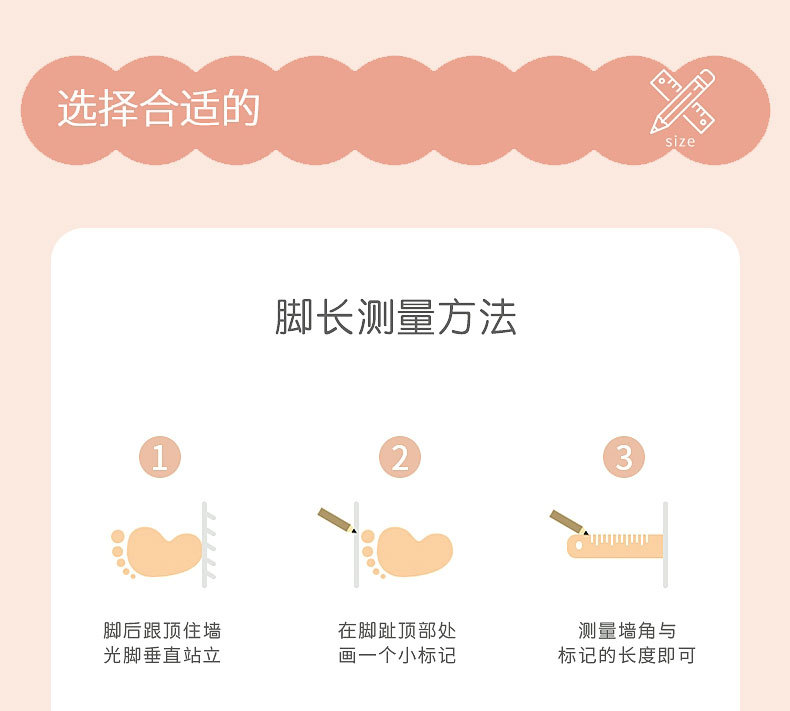 选择合适的

size

脚长测量方法

1

脚后跟顶住墙
光脚垂直站立

2

在脚趾顶部处
画一个小标记

3

测量墙角与
标记的长度即可