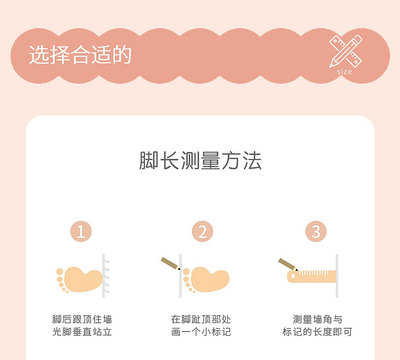 选择合适的

size

脚长测量方法

1

脚后跟顶住墙
光脚垂直站立

2

在脚趾顶部处
画一个小标记

3

测量墙角与
标记的长度即可