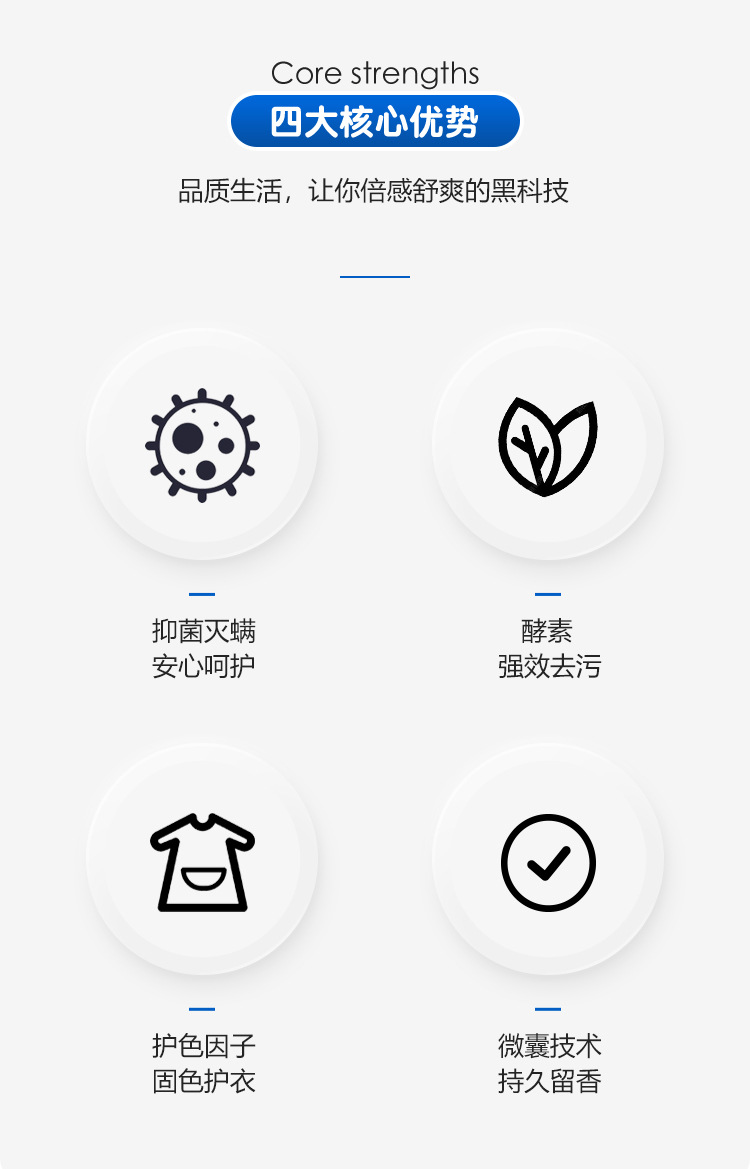 Core strengths
四大核心优势

品质生活，让你倍感舒爽的黑科技

抑菌灭螨
安心呵护

酵素
强效去污

护色因子
固色护衣

微囊技术
持久留香