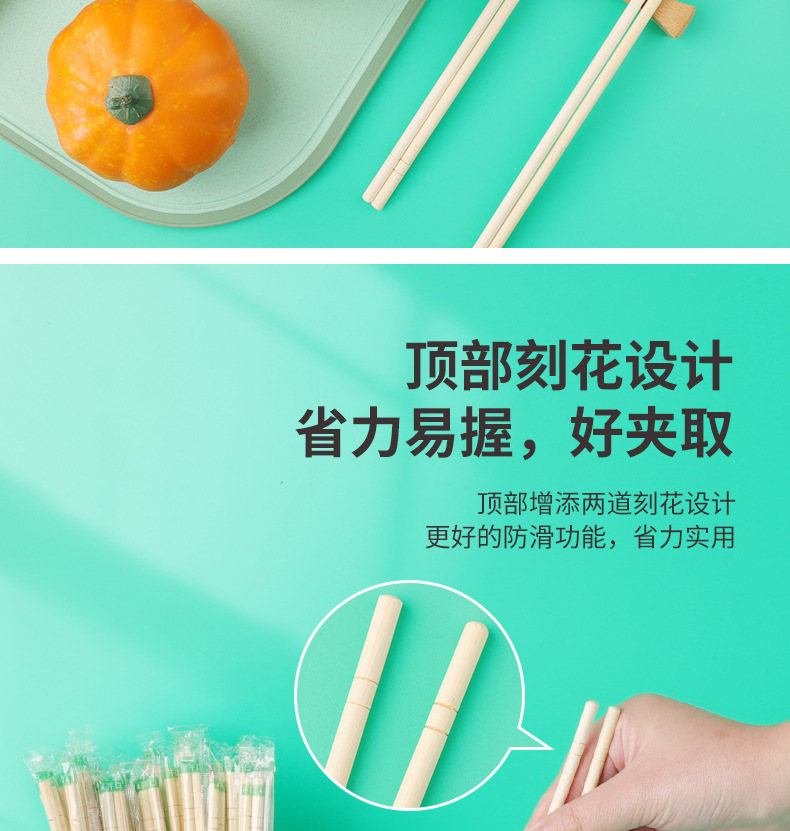 顶部刻花设计
省力易握，好夹取

顶部增添两道刻花设计
更好的防滑功能，省力实用