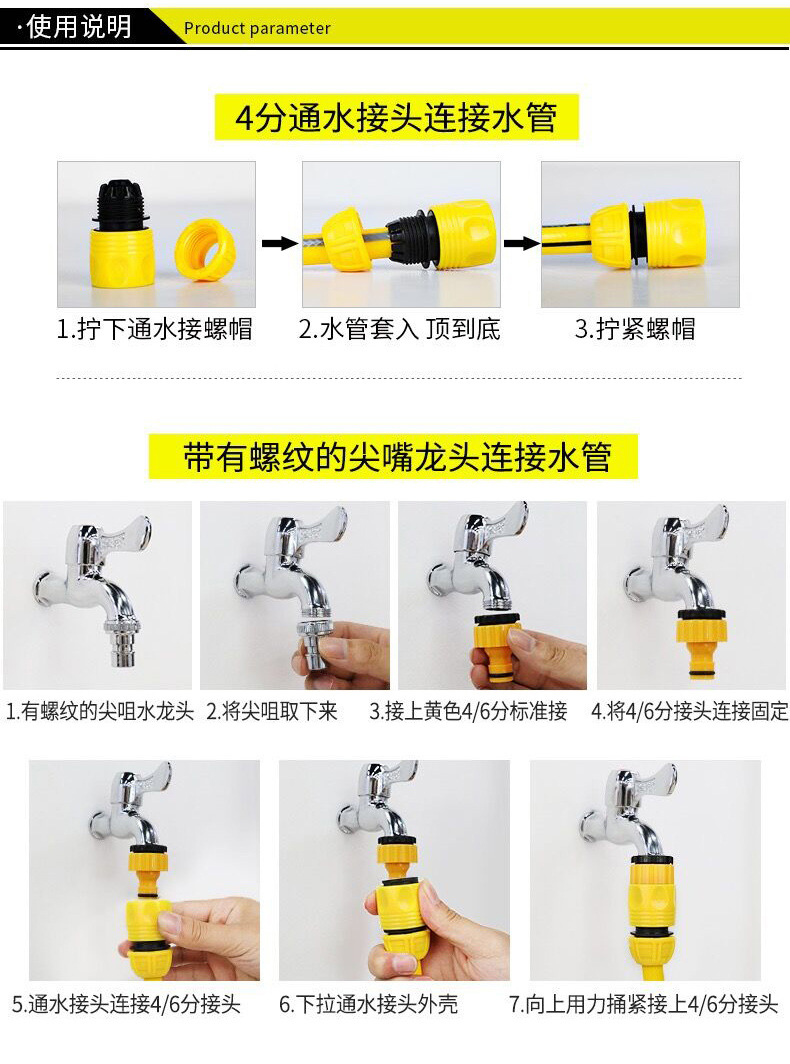 ·使用说明 Product parameter

4分通水接头连接水管

1.拧下通水接螺帽

2.水管套入 顶到底

3.拧紧螺帽

带有螺纹的尖嘴龙头连接水管

1.有螺纹的尖咀水龙头

2.将尖咀取下来

3.接上黄色4/6分标准接

4.将4/6分接头连接固定

5.通水接头连接4/6分接头

6.下拉通水接头外壳

7.向上用力捅紧接上4/6分接头