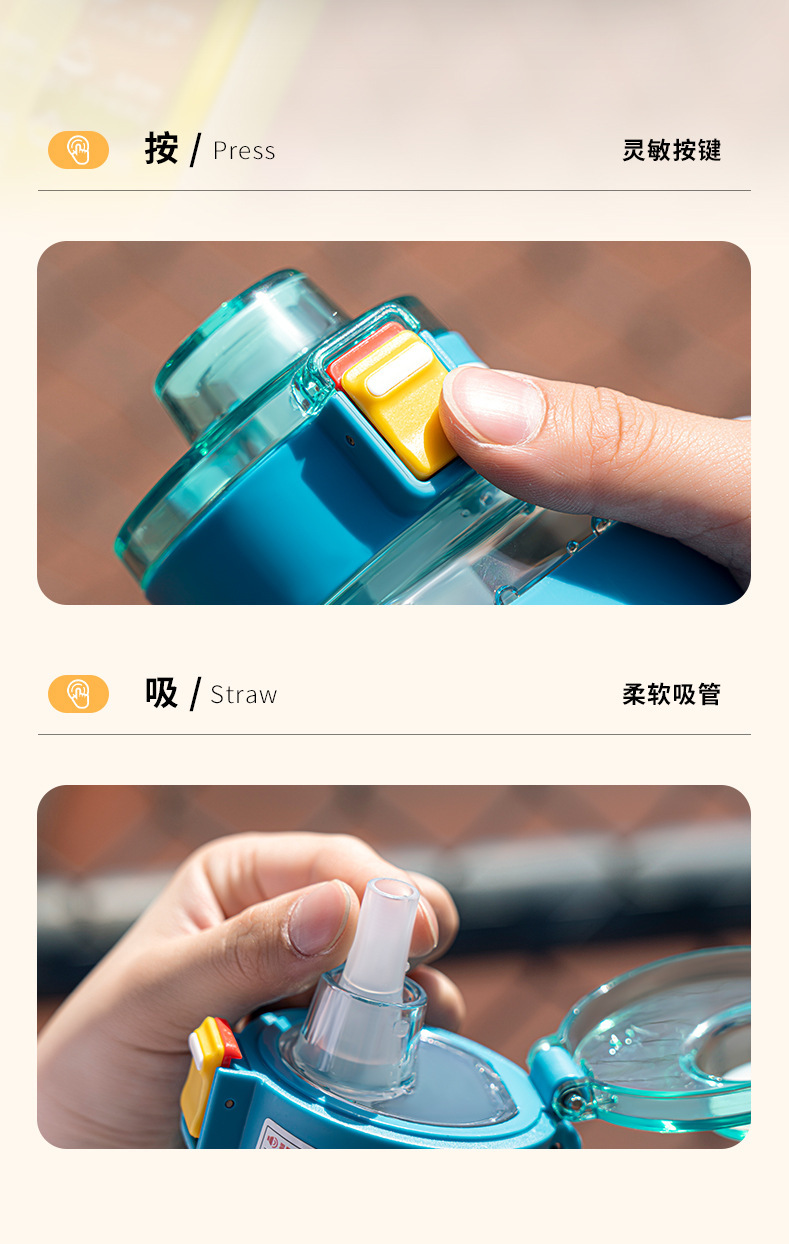 按 / Press

灵敏按键

吸 / Straw

柔软吸管