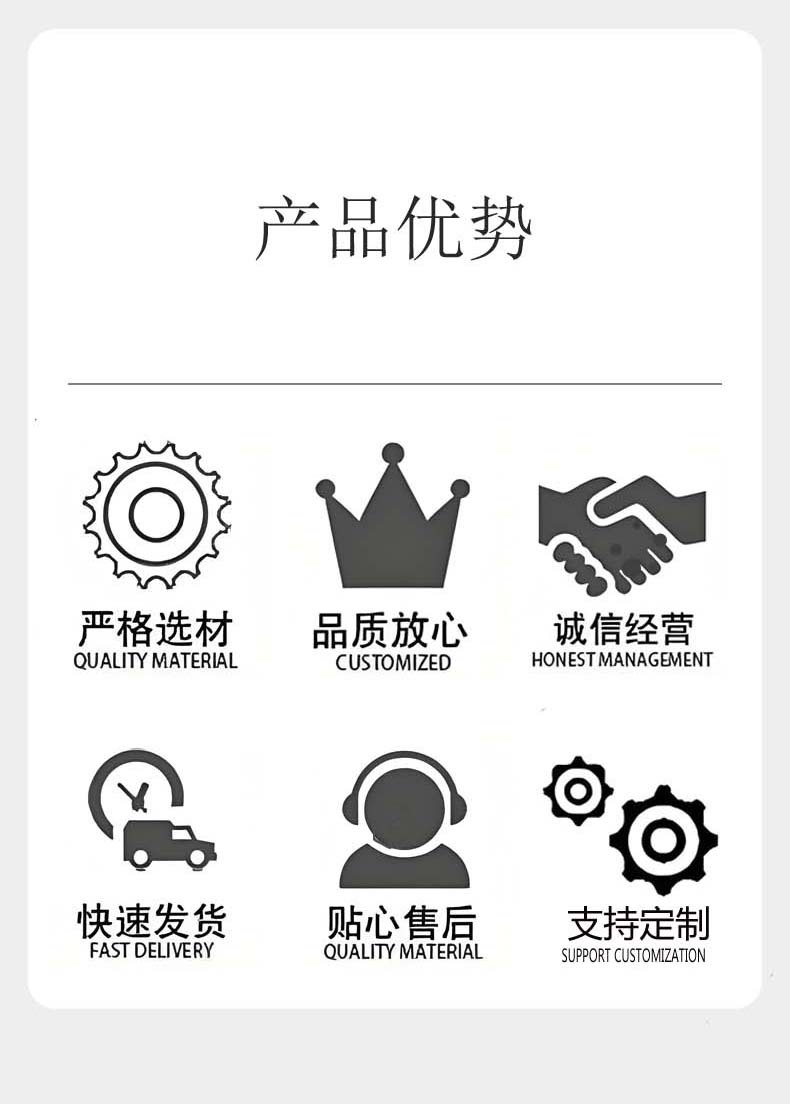 产品优势

严格选材
QUALITY MATERIAL

品质放心
CUSTOMIZED

诚信经营
HONEST MANAGEMENT

快速发货
FAST DELIVERY

贴心售后
QUALITY MATERIAL

支持定制
SUPPORT CUSTOMIZATION