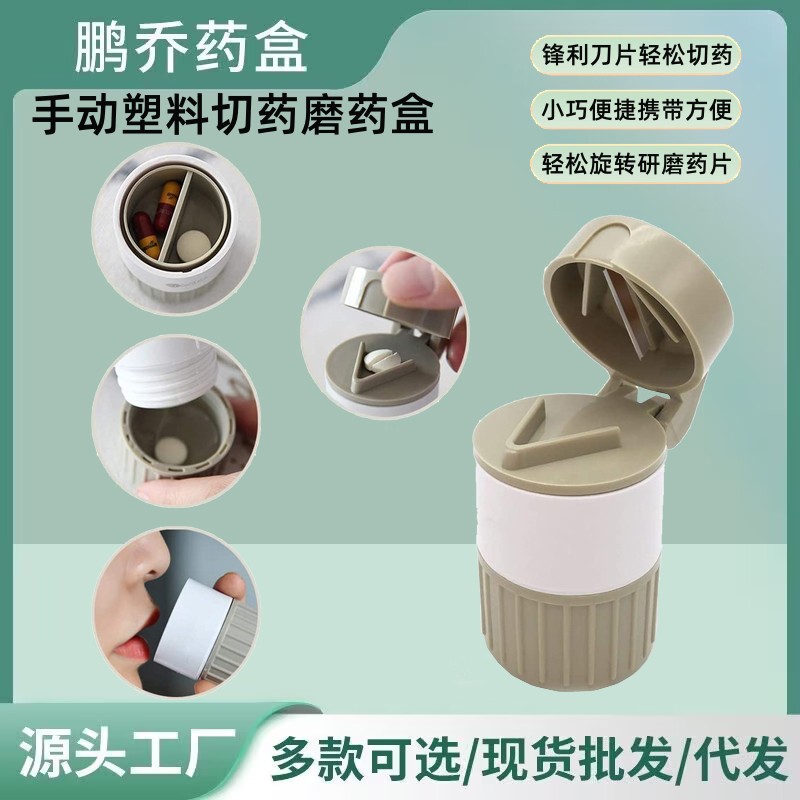 鹏乔药盒

手动塑料切药磨药盒

锋利刀片轻松切药

小巧便捷携带方便

轻松旋转研磨药片

源头工厂

多款可选/现货批发/代发