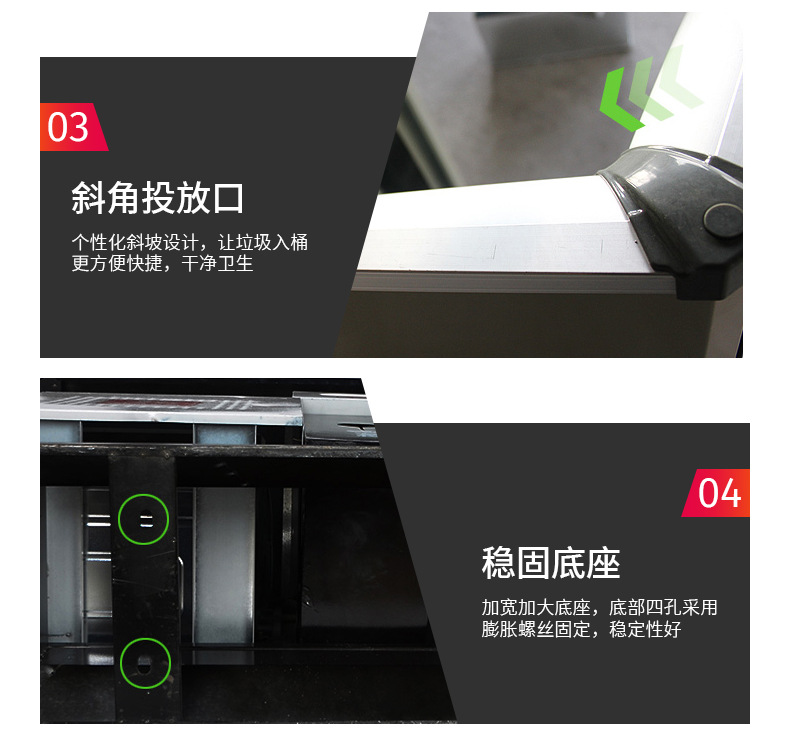 03

斜角投放口

个性化斜坡设计，让垃圾入桶更方便快捷，干净卫生

04

稳固底座

加宽加大底座，底部四孔采用膨胀螺丝固定，稳定性好