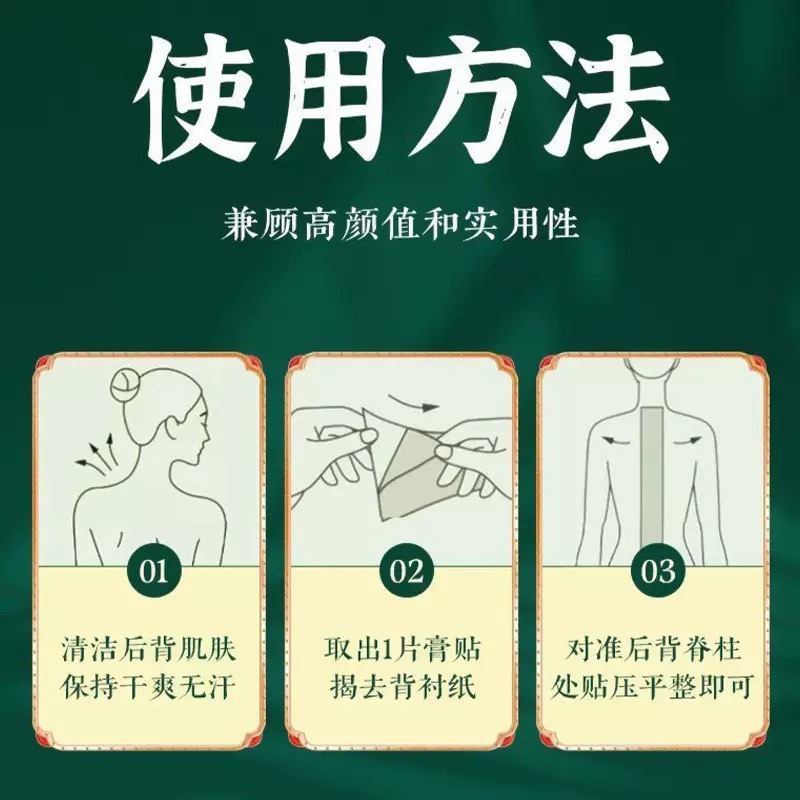 使用方法

兼顾高颜值和实用性

01

清洁后背肌肤
保持干爽无汗

02

取出1片膏贴
揭去背衬纸

03

对准后背脊柱
处贴压平整即可