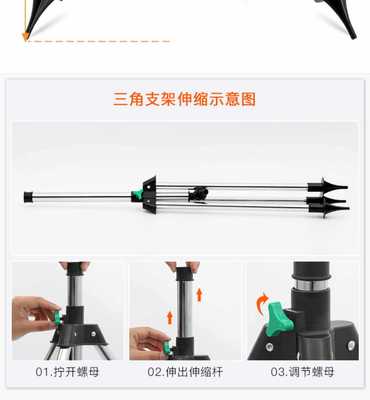 三角支架伸缩示意图

01.拧开螺母

02.伸出伸缩杆

03.调节螺母