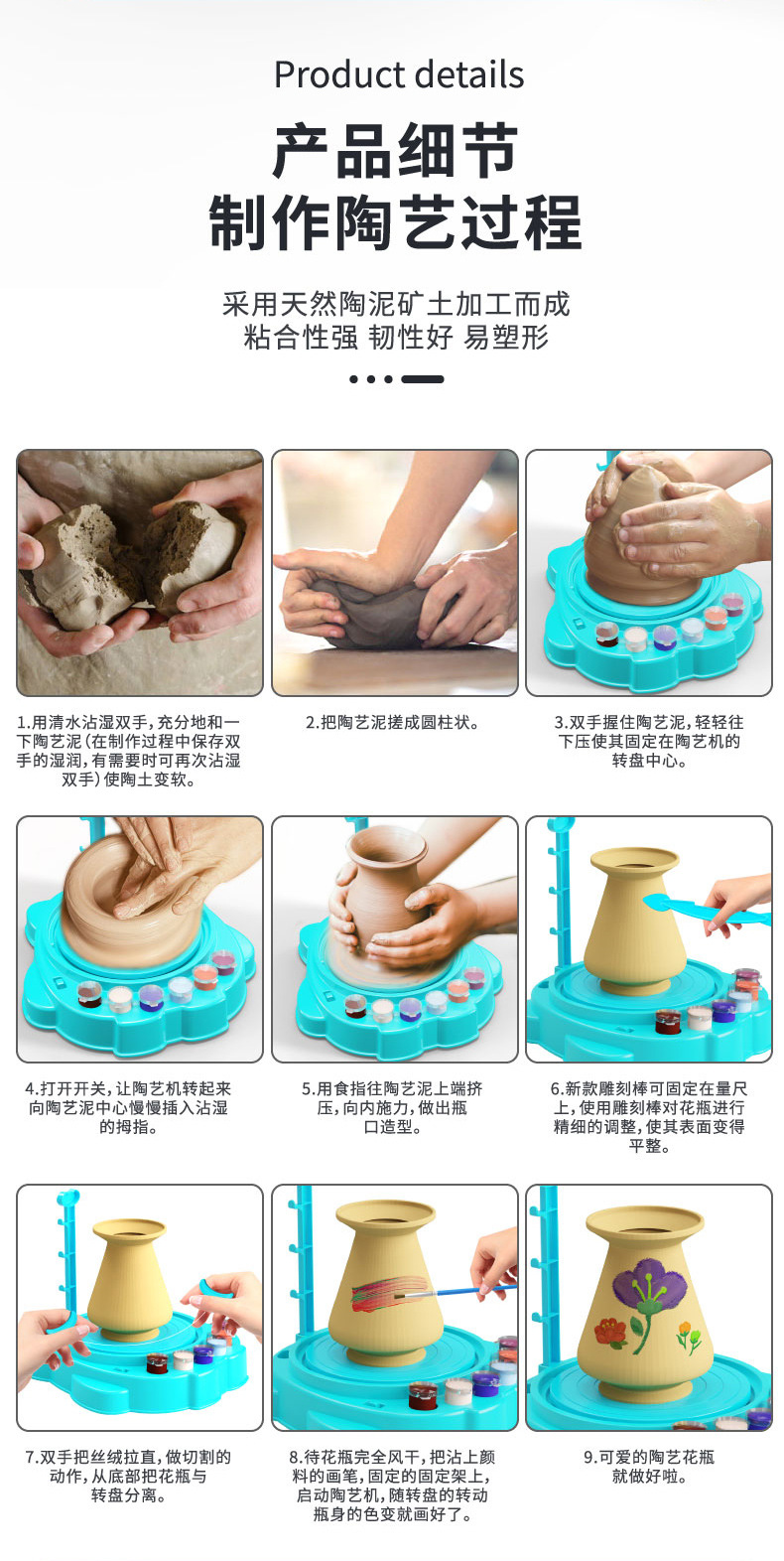 Product details

产品细节
制作陶艺过程

采用天然陶泥矿土加工而成
粘合性强 韧性好 易塑形

1.用清水沾湿双手，充分地和一下陶艺泥（在制作过程中保存双手的湿润，有需要时可再次沾湿双手）使陶土变软。

2.把陶艺泥搓成圆柱状。

3.双手握住陶艺泥，轻轻往下压使其固定在陶艺机的转盘中心。

4.打开开关，让陶艺机转起来向陶艺泥中心慢慢插入沾湿的拇指。

5.用食指往陶艺泥上端挤压，向内施力，做出瓶口造型。

6.新款雕刻棒可固定在量尺上，使用雕刻棒对花瓶进行精细的调整，使其表面变得平整。

7.双手把丝绒拉直，做切割的动作，从底部把花瓶与转盘分离。

8.待花瓶完全风干，把沾上颜料的画笔，固定的固定架上，启动陶艺机，随转盘的转动瓶身的色变就画好了。

9.可爱的陶艺花瓶就做好啦。