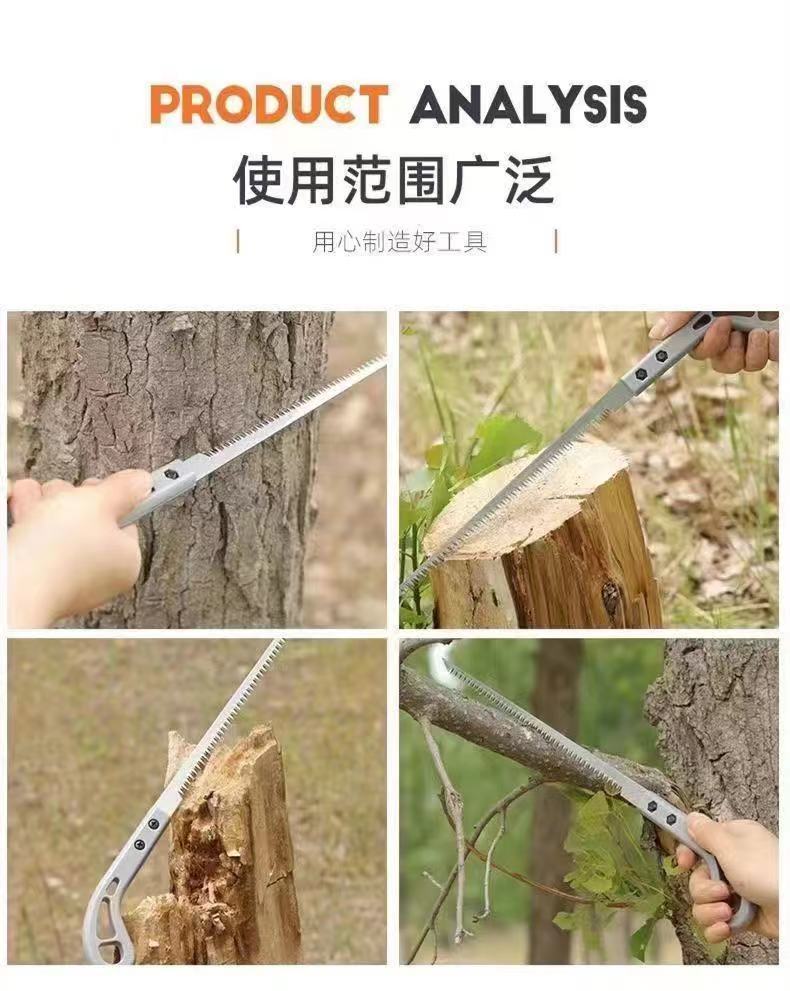 PRODUCT ANALYSIS
使用范围广泛

用心制造好工具