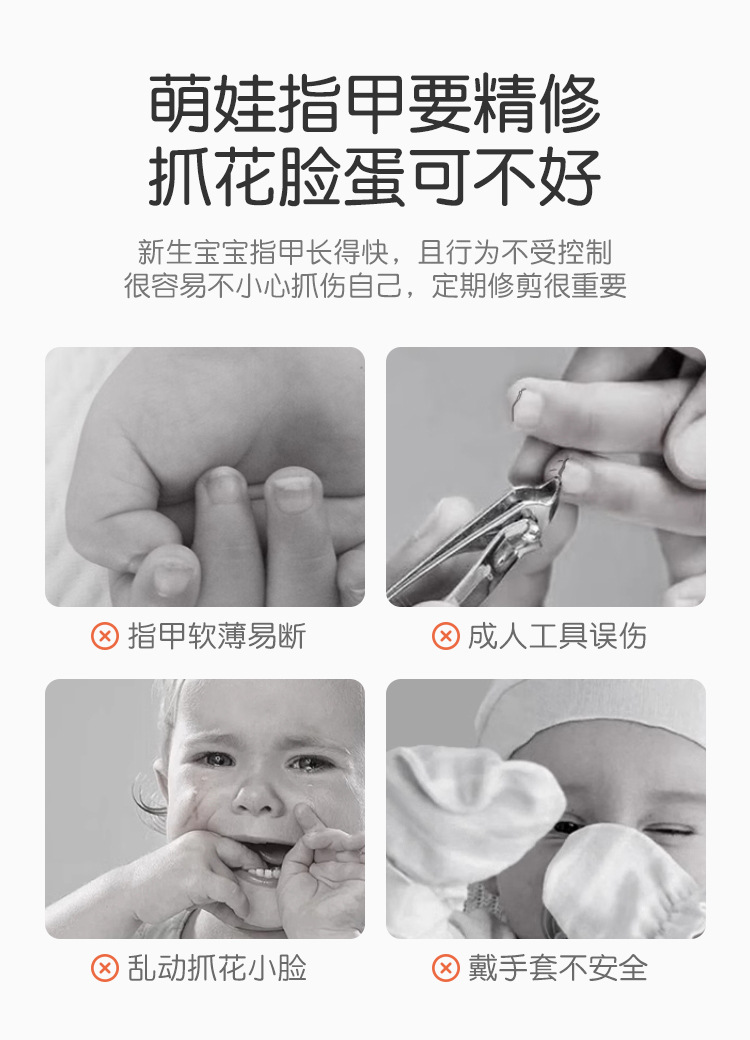 萌娃指甲要精修
抓花脸蛋可不好

新生宝宝指甲长得快，且行为不受控制
很容易不小心抓伤自己，定期修剪很重要

指甲软薄易断

成人工具误伤

乱动抓花小脸

戴手套不安全