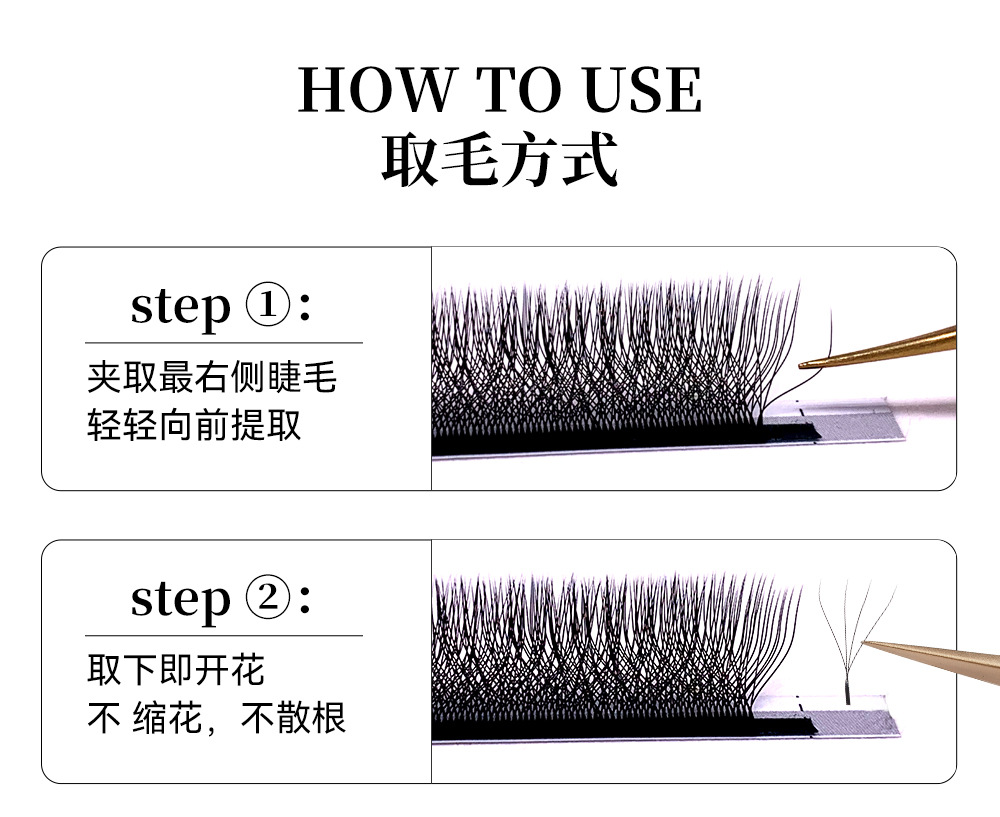 HOW TO USE
取毛方式

step ①:
夹取最右侧睫毛
轻轻向前提取

step ②:
取下即开花
不 缩花，不散根