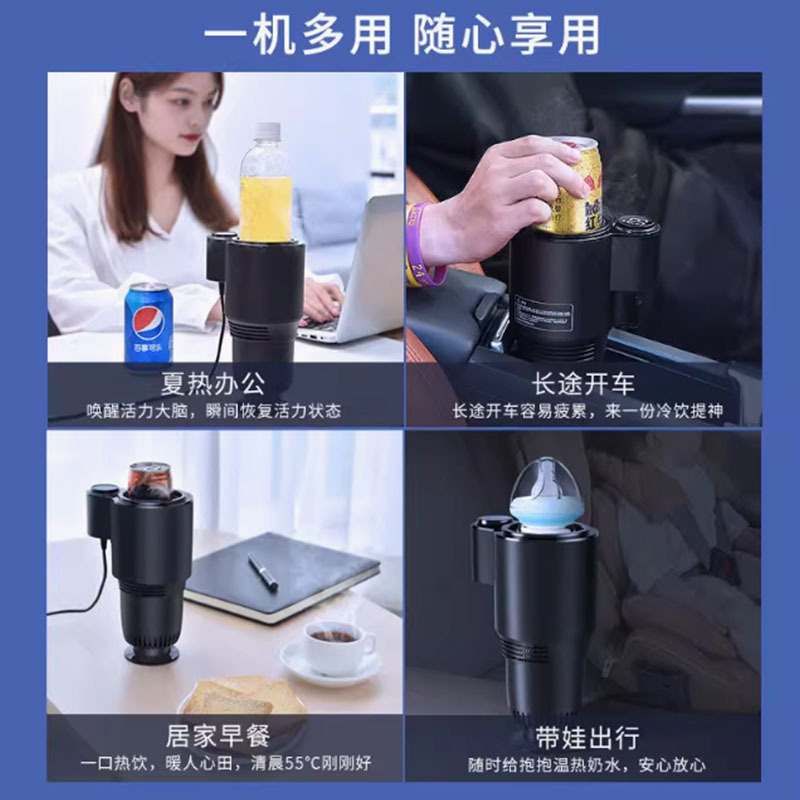 一机多用 随心享用

百事可乐

夏热办公
唤醒活力大脑，瞬间恢复活力状态

长途开车
长途开车容易疲累，来一份冷饮提神

居家早餐
一口热饮，暖人心田，清晨55°C刚刚好

带娃出行
随时给抱抱温热奶水，安心放心