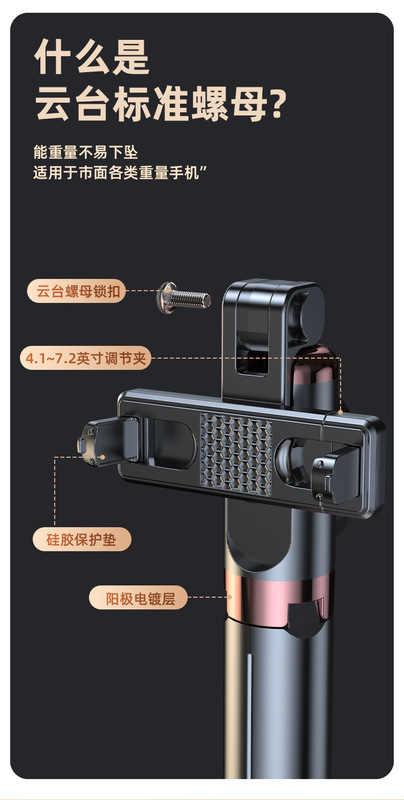 什么是
云台标准螺母?

能重量不易下坠
适用于市面各类重量手机”

云台螺母锁扣

4.1~7.2英寸调节夹

硅胶保护垫

阳极电镀层