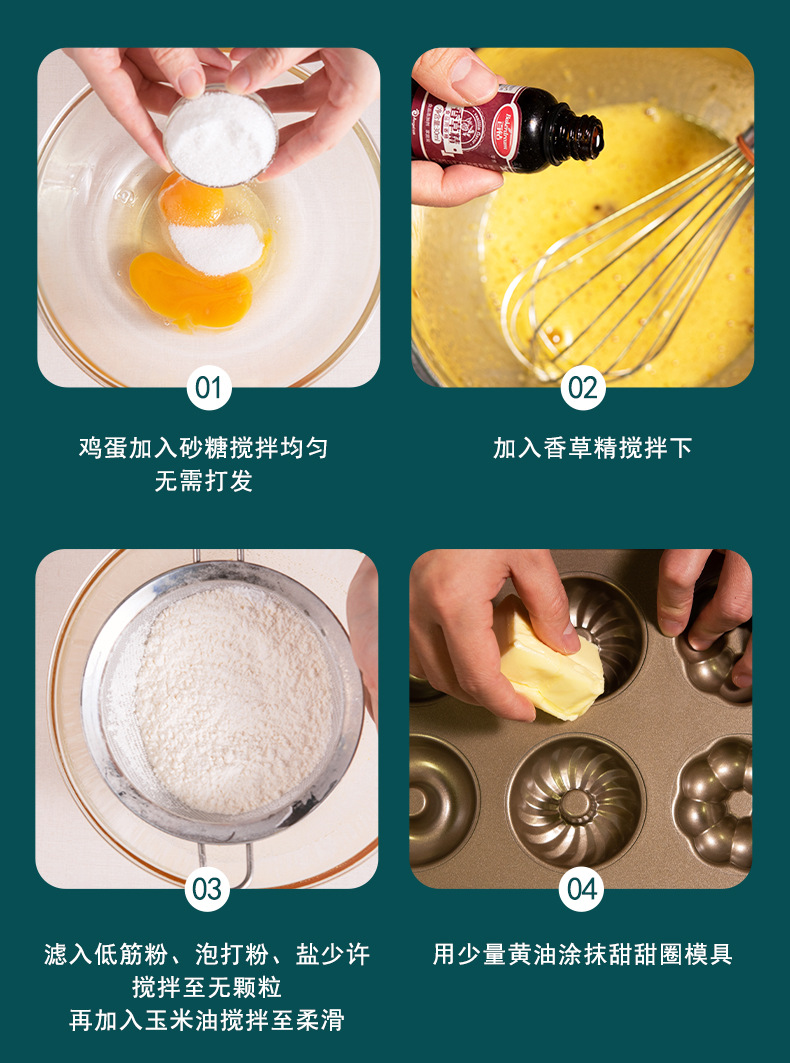 01

鸡蛋加入砂糖搅拌均匀
无需打发

02

加入香草精搅拌下

03

滤入低筋粉、泡打粉、盐少许
搅拌至无颗粒
再加入玉米油搅拌至柔滑

04

用少量黄油涂抹甜甜圈模具