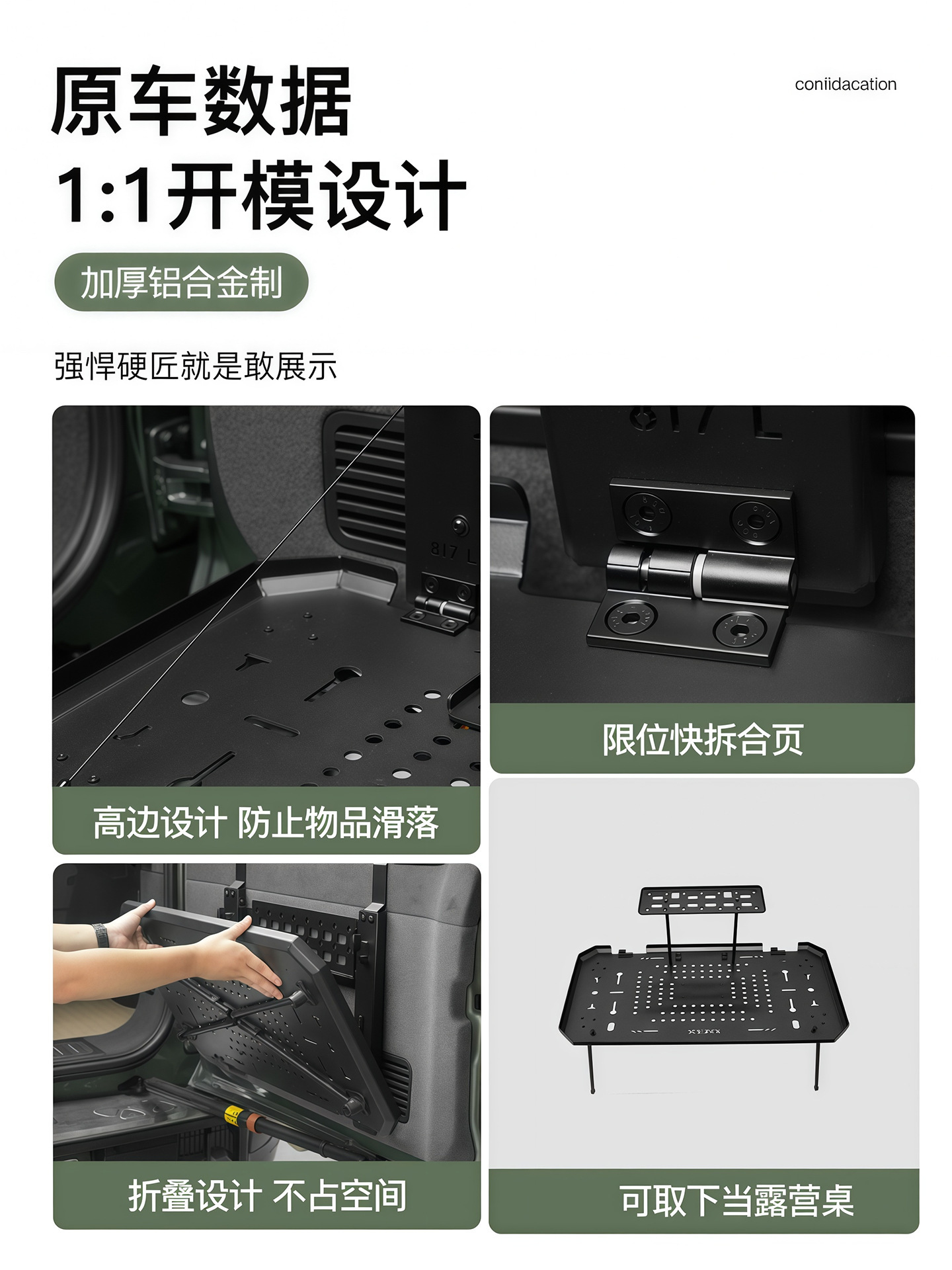 原车数据
1:1开模设计

coniidacation

加厚铝合金制

强悍硬匠就是敢展示

817 L

817 L

限位快拆合页

高边设计 防止物品滑落

折叠设计 不占空间

可取下当露营桌