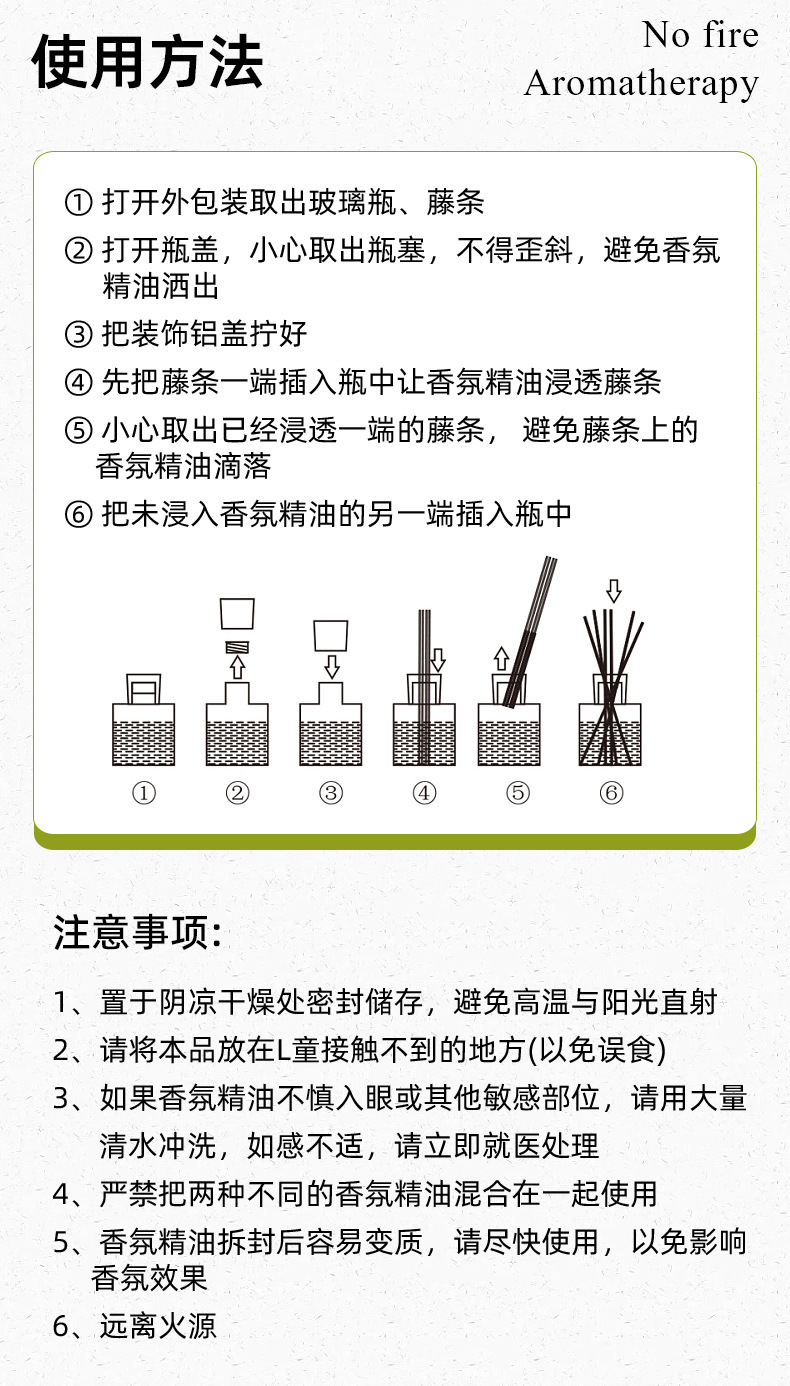 使用方法

No fire
Aromatherapy

① 打开外包装取出玻璃瓶、藤条

② 打开瓶盖，小心取出瓶塞，不得歪斜，避免香氛精油洒出

③ 把装饰铝盖拧好

④ 先把藤条一端插入瓶中让香氛精油浸透藤条

⑤ 小心取出已经浸透一端的藤条， 避免藤条上的香氛精油滴落

⑥ 把未浸入香氛精油的另一端插入瓶中

① ② ③ ④ ⑤ ⑥

注意事项:

1、置于阴凉干燥处密封储存，避免高温与阳光直射

2、请将本品放在L童接触不到的地方(以免误食)

3、如果香氛精油不慎入眼或其他敏感部位，请用大量清水冲洗，如感不适，请立即就医处理

4、严禁把两种不同的香氛精油混合在一起使用

5、香氛精油拆封后容易变质，请尽快使用，以免影响香氛效果

6、远离火源