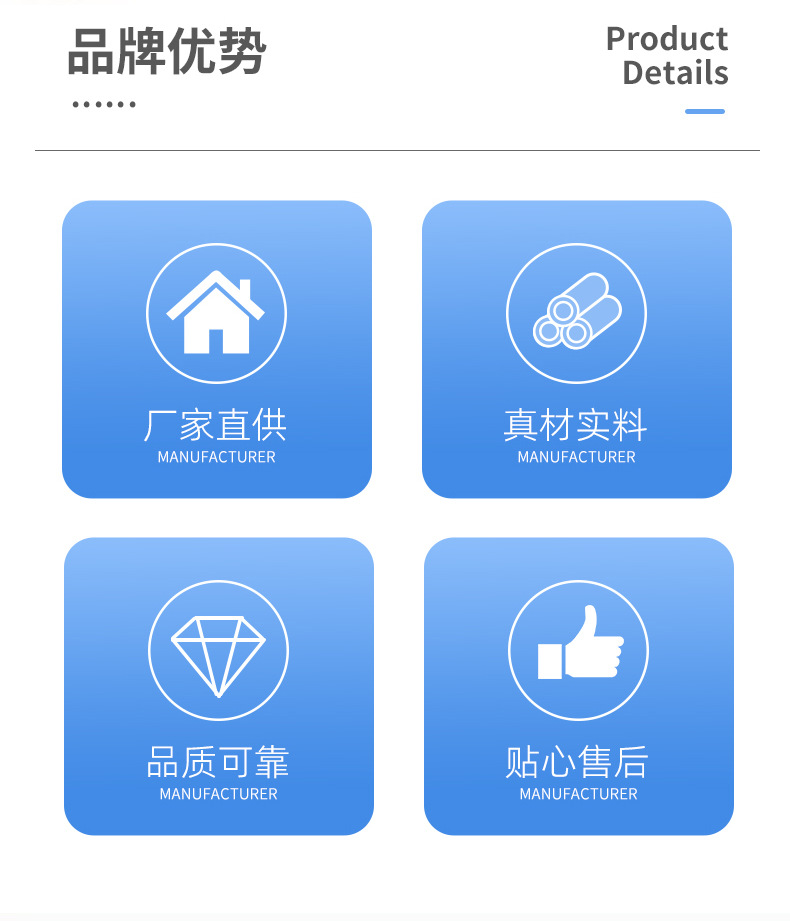 品牌优势

Product
Details

厂家直供
MANUFACTURER

真材实料
MANUFACTURER

品质可靠
MANUFACTURER

贴心售后
MANUFACTURER